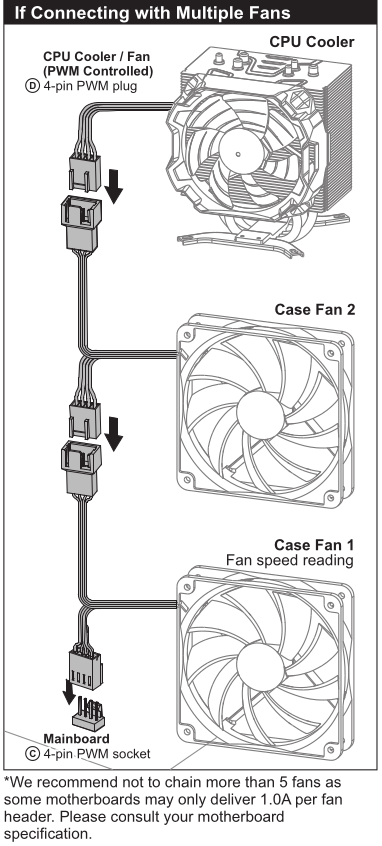 If Connecting with Multiple Fans

CPU Cooler

CPU Cooler / Fan
(PWM Controlled)
Ⓓ 4-pin PWM plug

Case Fan 2

Case Fan 1
Fan speed reading

Mainboard
Ⓒ 4-pin PWM socket

*We recommend not to chain more than 5 fans as some motherboards may only deliver 1.0A per fan header. Please consult your motherboard specification.