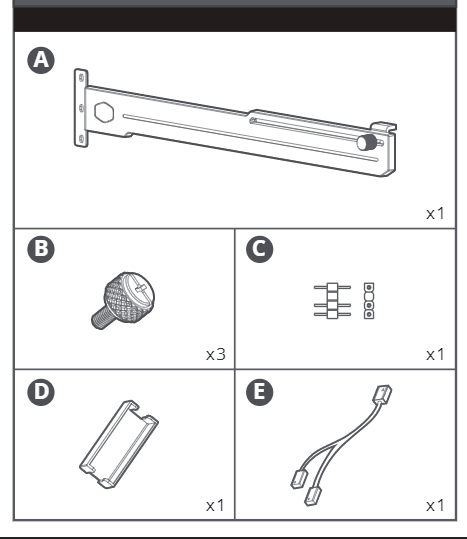 A

x1

B

x3

C

x1

D

x1

E

x1