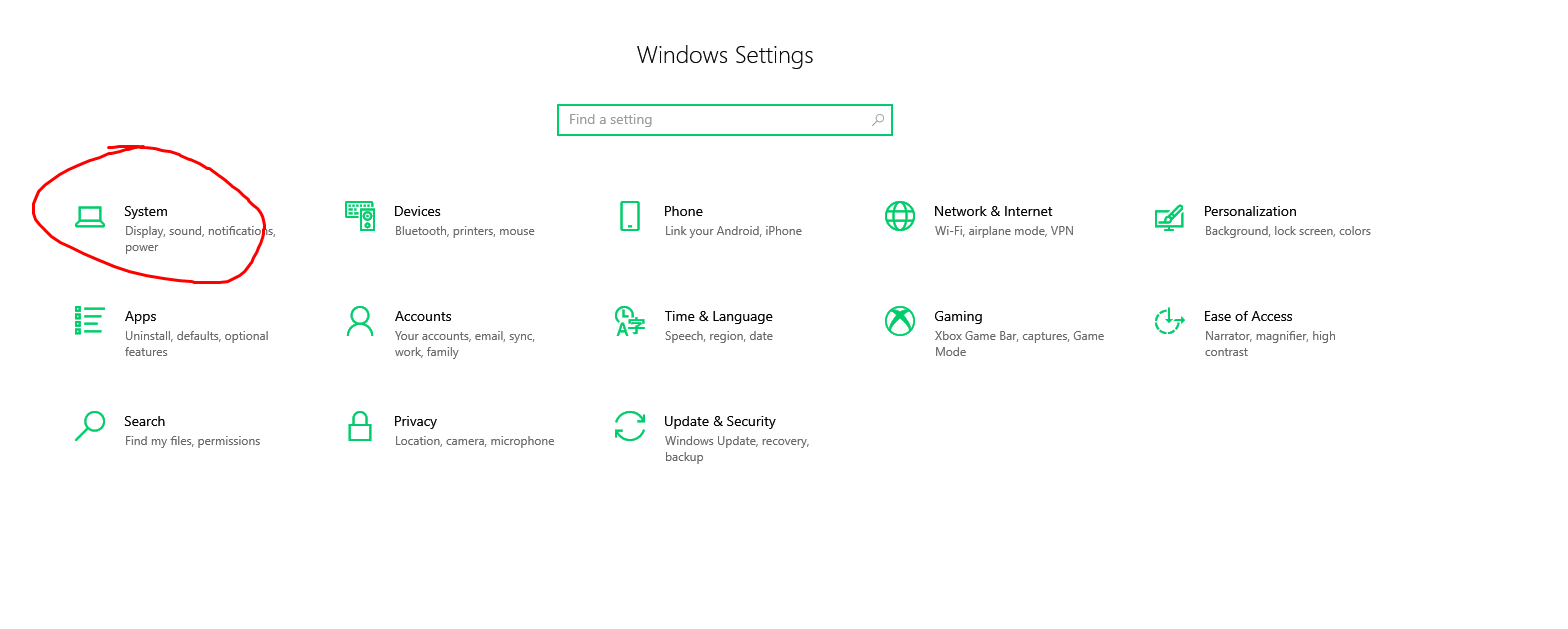 Windows Settings

Find a setting

System
Display, sound, notifications, power

Devices
Bluetooth, printers, mouse

Phone
Link your Android, iPhone

Network & Internet
Wi-Fi, airplane mode, VPN

Personalization
Background, lock screen, colors

Apps
Uninstall, defaults, optional features

Accounts
Your accounts, email, sync, work, family

Time & Language
Speech, region, date

Gaming
Xbox Game Bar, captures, Game Mode

Ease of Access
Narrator, magnifier, high contrast

Search
Find my files, permissions

Privacy
Location, camera, microphone

Update & Security
Windows Update, recovery, backup