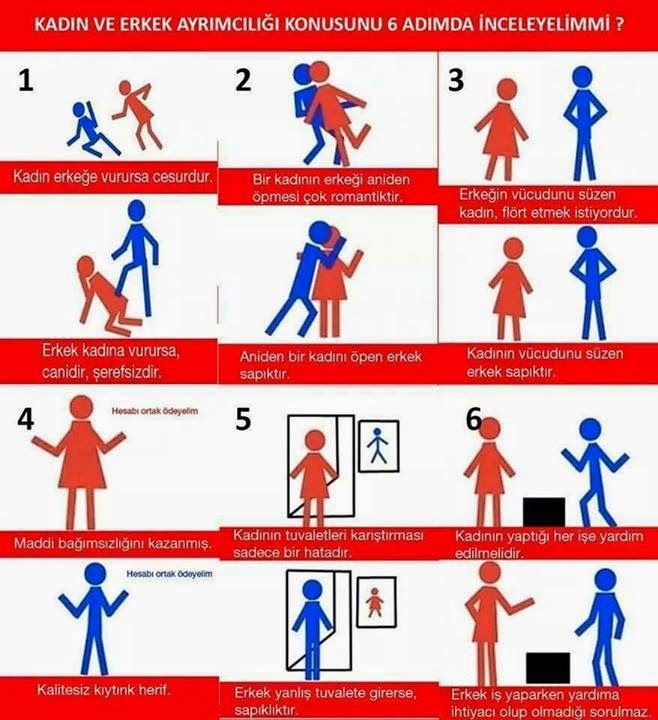 KADIN VE ERKEK AYRIMCILIĞI KONUSUNU 6 ADIMDA İNCELEYELİMMİ ?

1

Kadın erkeğe vurursa cesurdur.

Erkek kadına vurursa, canidir, şerefsizdir.

2

Bir kadının erkeği aniden öpmesi çok romantiktir.

Aniden bir kadını öpen erkek sapıktır.

3

Erkeğin vücudunu süzen kadın, flört etmek istiyordur.

Kadının vücudunu süzen erkek sapıktır.

4

Hesabı ortak ödeyelim

Maddi bağımsızlığını kazanmış.

Hesabı ortak ödeyelim

Kalitesiz kıytırık herif.

5

Kadının tuvaletleri karıştırması sadece bir hatadır.

Erkek yanlış tuvalete girerse, sapıklıktır.

6

Kadının yaptığı her işe yardım edilmelidir.

Erkek iş yaparken yardıma ihtiyacı olup olmadığı sorulmaz.