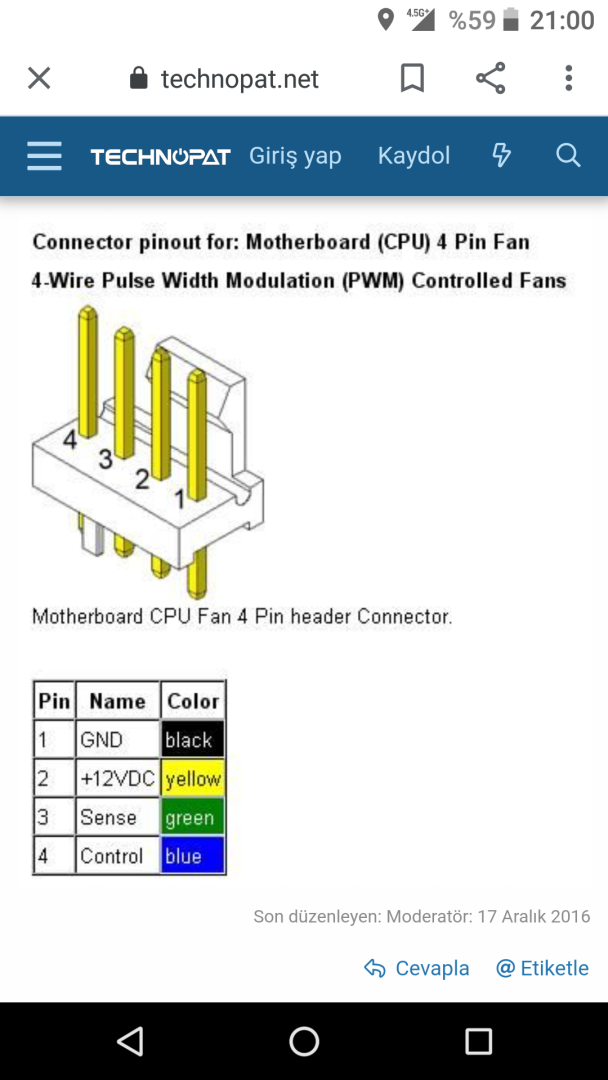 4.5G %59 21:00

technopat.net

TECHNOPAT Giriş yap Kaydol

Connector pinout for: Motherboard (CPU) 4 Pin Fan
4-Wire Pulse Width Modulation (PWM) Controlled Fans

4 3 2 1

Motherboard CPU Fan 4 Pin header Connector.

| Pin | Name | Color |
|---|---|---|
| 1 | GND | black |
| 2 | +12VDC | yellow |
| 3 | Sense | green |
| 4 | Control | blue |

Son düzenleyen: Moderatör: 17 Aralık 2016

Cevapla @ Etiketle