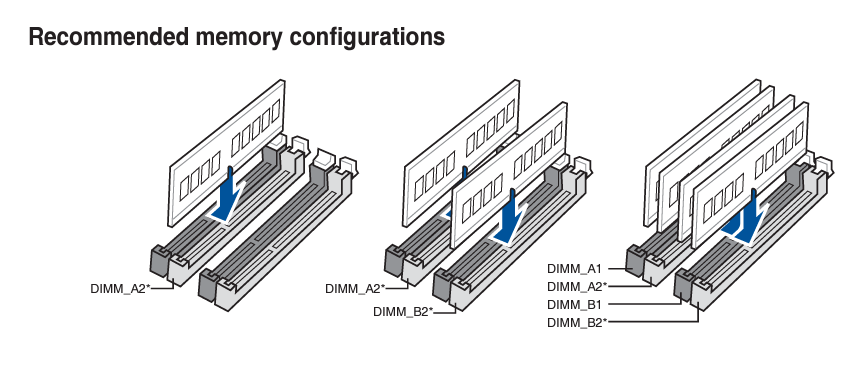 Recommended memory configurations

DIMM_A2*

DIMM_A2*

DIMM_B2*

DIMM_A1

DIMM_A2*

DIMM_B1

DIMM_B2*