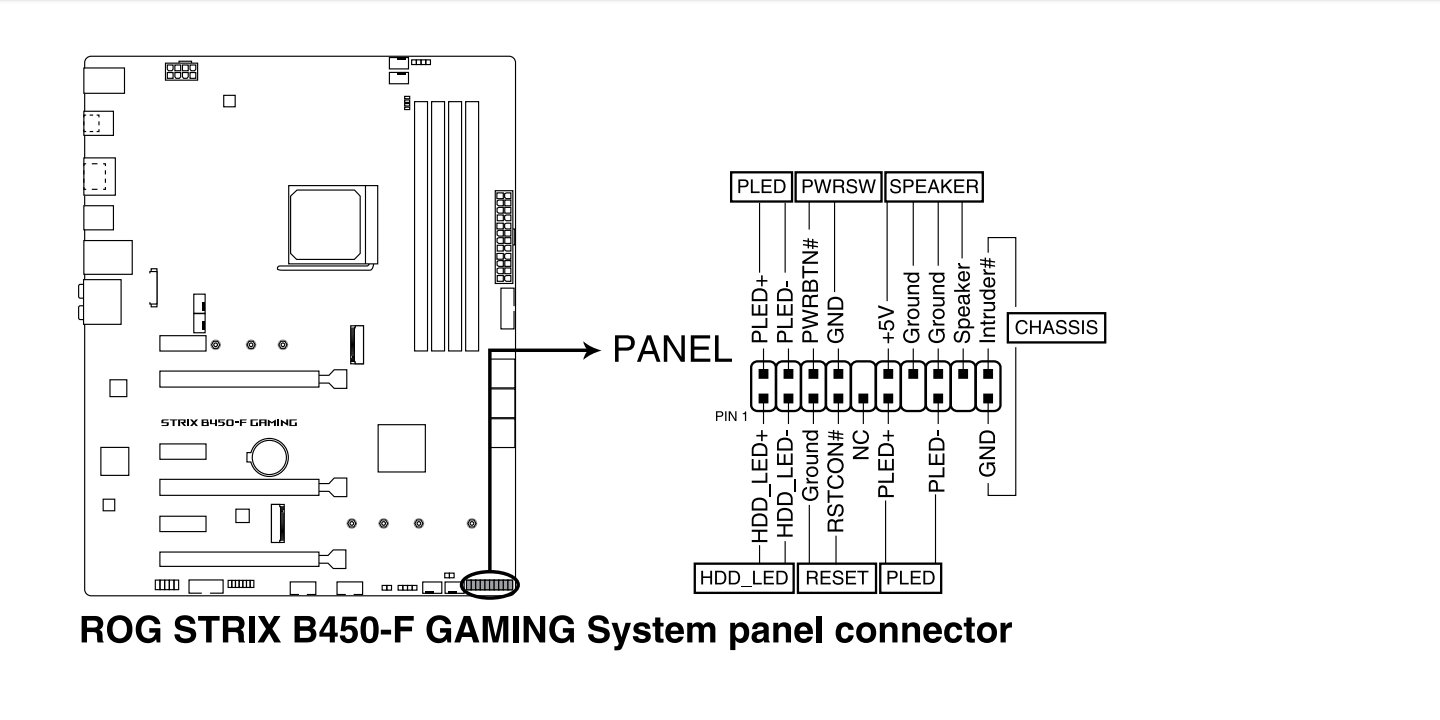 STRIX B450-F GAMING

PANEL

PLED PWRSW SPEAKER

PLED+ PLED- PWRBTN# GND +5V Ground Ground Speaker Intruder#

CHASSIS

PIN 1

HDD_LED+ HDD_LED- Ground RSTCON# NC PLED+ PLED- GND

HDD_LED RESET PLED

ROG STRIX B450-F GAMING System panel connector