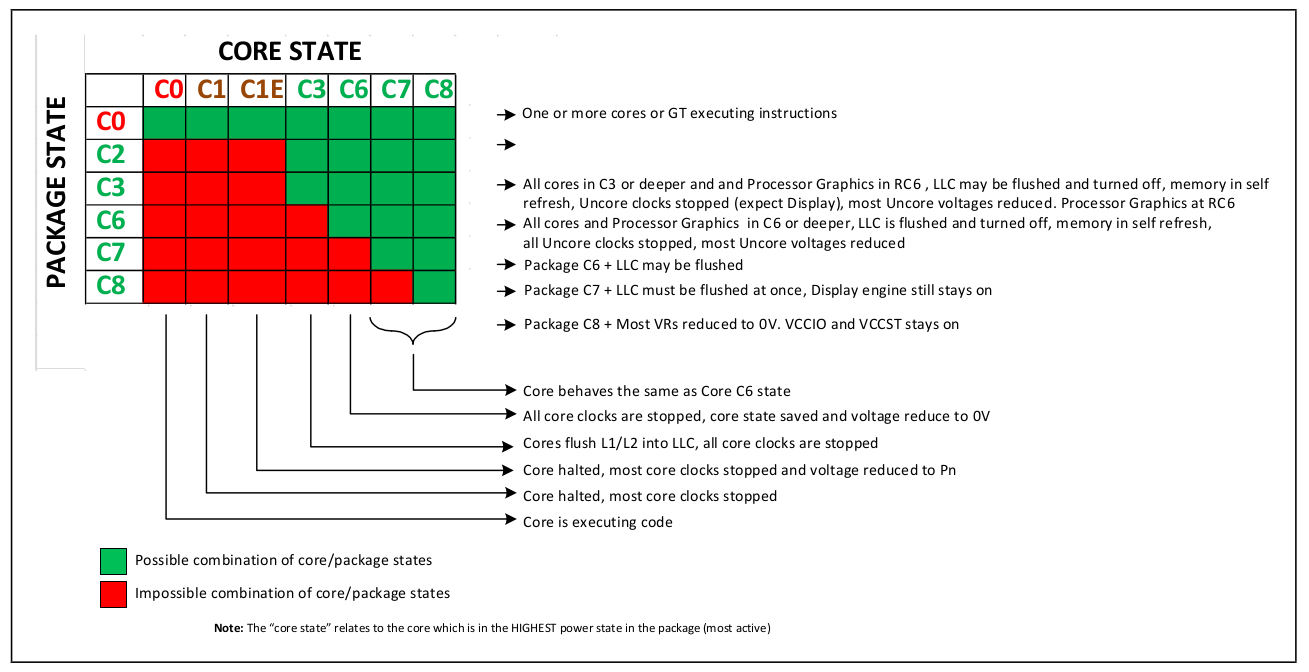 CORE STATE

PACKAGE STATE

| | C0 | C1 | C1E | C3 | C6 | C7 | C8 |
|---|---|---|---|---|---|---|---|
| C0 | | | | | | | |
| C2 | | | | | | | |
| C3 | | | | | | | |
| C6 | | | | | | | |
| C7 | | | | | | | |
| C8 | | | | | | | |

One or more cores or GT executing instructions

All cores in C3 or deeper and and Processor Graphics in RC6 , LLC may be flushed and turned off, memory in self refresh, Uncore clocks stopped (expect Display), most Uncore voltages reduced. Processor Graphics at RC6

All cores and Processor Graphics in C6 or deeper, LLC is flushed and turned off, memory in self refresh, all Uncore clocks stopped, most Uncore voltages reduced

Package C6 + LLC may be flushed

Package C7 + LLC must be flushed at once, Display engine still stays on

Package C8 + Most VRs reduced to 0V. VCCIO and VCCST stays on

Core behaves the same as Core C6 state

All core clocks are stopped, core state saved and voltage reduce to 0V

Cores flush L1/L2 into LLC, all core clocks are stopped

Core halted, most core clocks stopped and voltage reduced to Pn

Core halted, most core clocks stopped

Core is executing code

Possible combination of core/package states

Impossible combination of core/package states

Note: The "core state" relates to the core which is in the HIGHEST power state in the package (most active)