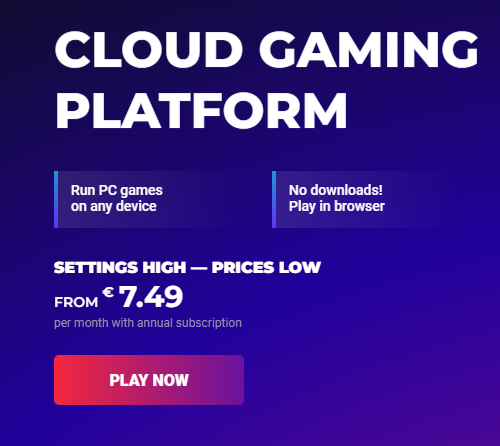 CLOUD GAMING PLATFORM

Run PC games on any device

No downloads! Play in browser

SETTINGS HIGH — PRICES LOW

FROM € 7.49

per month with annual subscription

PLAY NOW