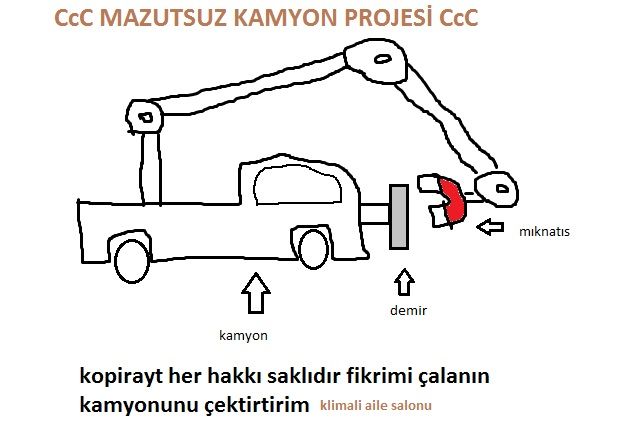 CcC MAZUTSUZ KAMYON PROJESİ CcC

mıknatıs

demir

kamyon

kopirayt her hakkı saklıdır fikrimi çalanın kamyonunu çektirtirim klimali aile salonu