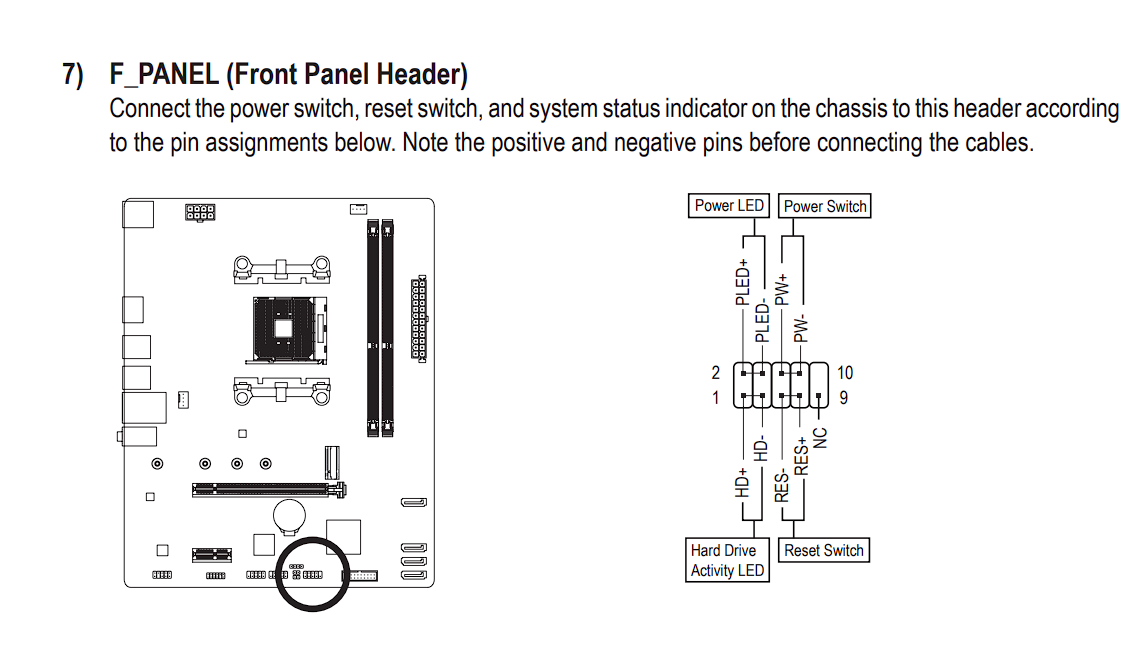 7) F_PANEL (Front Panel Header)

Connect the power switch, reset switch, and system status indicator on the chassis to this header according to the pin assignments below. Note the positive and negative pins before connecting the cables.

Power LED
Power Switch
PLED+
PLED-
PW+
PW-
2
1
10
9
HD+
HD-
RES-
RES+
NC
Hard Drive Activity LED
Reset Switch