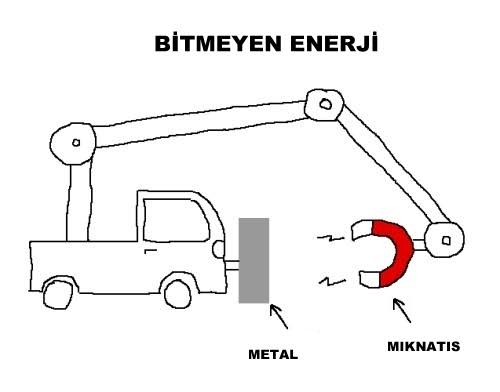 BİTMEYEN ENERJİ

METAL

MIKNATIS