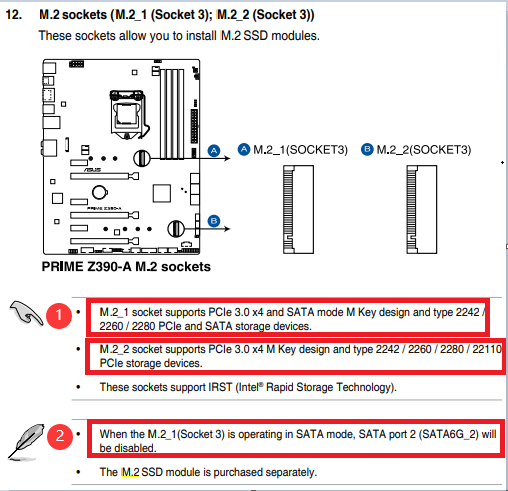 12. M.2 sockets (M.2_1 (Socket 3); M.2_2 (Socket 3))

These sockets allow you to install M.2 SSD modules.

ASUS

PRIME Z390-A

A

B

A M.2_1(SOCKET3)

B M.2_2(SOCKET3)

PRIME Z390-A M.2 sockets

1

• M.2_1 socket supports PCIe 3.0 x4 and SATA mode M Key design and type 2242 / 2260 / 2280 PCIe and SATA storage devices.

• M.2_2 socket supports PCIe 3.0 x4 M Key design and type 2242 / 2260 / 2280 / 22110 PCIe storage devices.

• These sockets support IRST (Intel® Rapid Storage Technology).

2

• When the M.2_1(Socket 3) is operating in SATA mode, SATA port 2 (SATA6G_2) will be disabled.

• The M.2 SSD module is purchased separately.