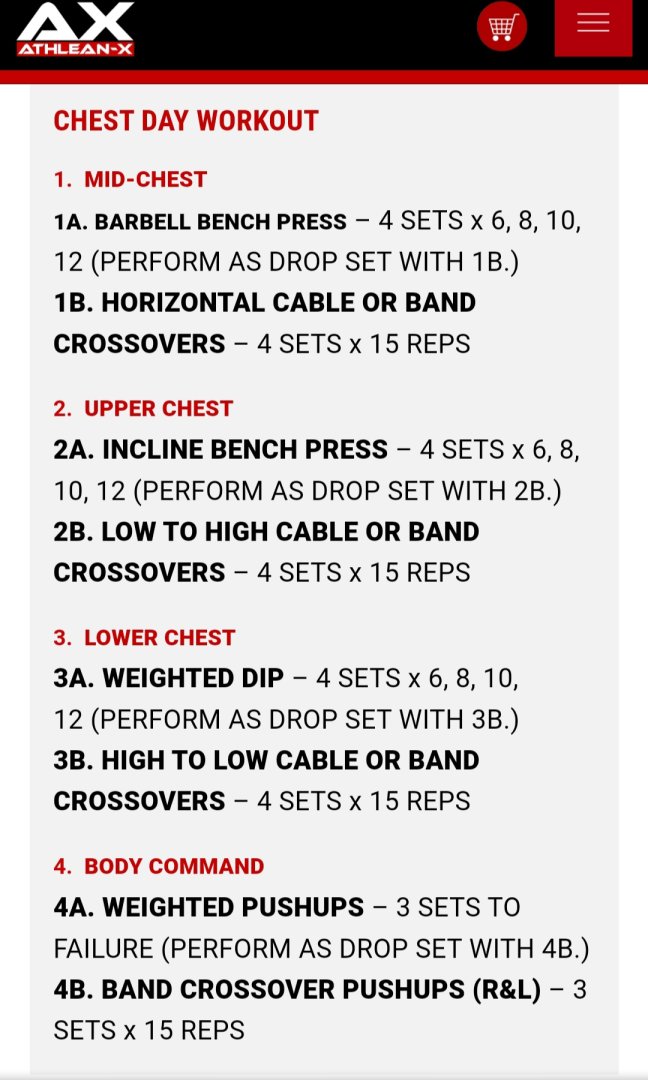 AX
ATHLEAN-X

CHEST DAY WORKOUT

1. MID-CHEST

1A. BARBELL BENCH PRESS – 4 SETS x 6, 8, 10, 12 (PERFORM AS DROP SET WITH 1B.)
1B. HORIZONTAL CABLE OR BAND CROSSOVERS – 4 SETS x 15 REPS

2. UPPER CHEST

2A. INCLINE BENCH PRESS – 4 SETS x 6, 8, 10, 12 (PERFORM AS DROP SET WITH 2B.)
2B. LOW TO HIGH CABLE OR BAND CROSSOVERS – 4 SETS x 15 REPS

3. LOWER CHEST

3A. WEIGHTED DIP – 4 SETS x 6, 8, 10, 12 (PERFORM AS DROP SET WITH 3B.)
3B. HIGH TO LOW CABLE OR BAND CROSSOVERS – 4 SETS x 15 REPS

4. BODY COMMAND

4A. WEIGHTED PUSHUPS – 3 SETS TO FAILURE (PERFORM AS DROP SET WITH 4B.)
4B. BAND CROSSOVER PUSHUPS (R&L) – 3 SETS x 15 REPS