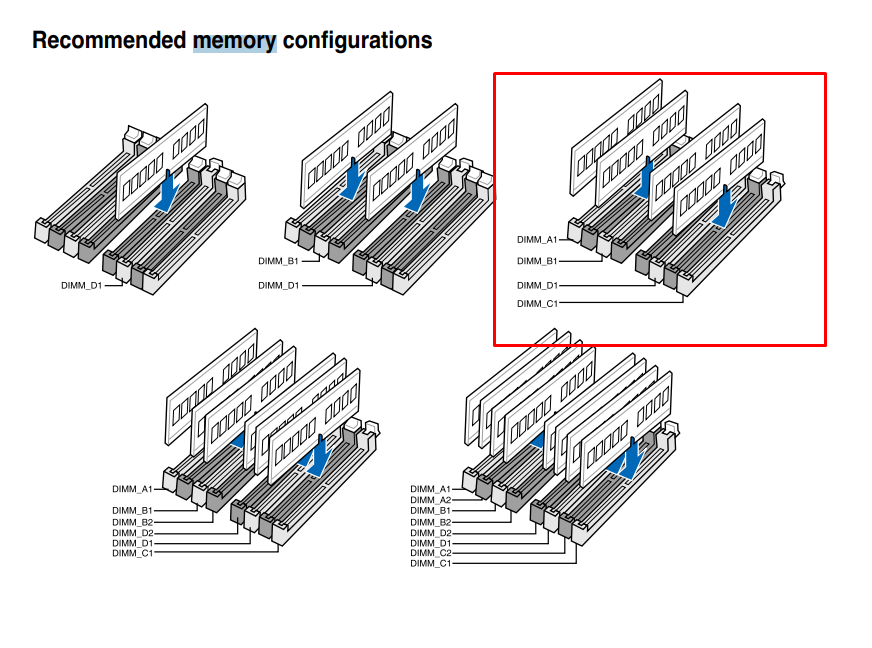 Recommended memory configurations

DIMM_D1

DIMM_B1
DIMM_D1

DIMM_A1
DIMM_B1
DIMM_D1
DIMM_C1

DIMM_A1
DIMM_B1
DIMM_B2
DIMM_D2
DIMM_D1
DIMM_C1

DIMM_A1
DIMM_A2
DIMM_B1
DIMM_B2
DIMM_D2
DIMM_D1
DIMM_C2
DIMM_C1