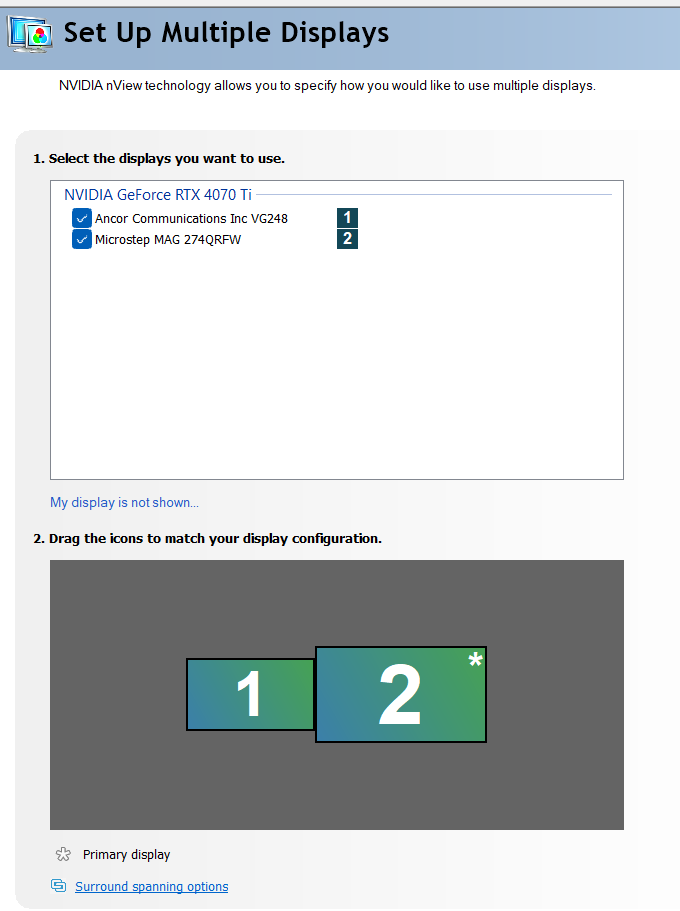 Set Up Multiple Displays

NVIDIA nView technology allows you to specify how you would like to use multiple displays.

1. Select the displays you want to use.

NVIDIA GeForce RTX 4070 Ti

Ancor Communications Inc VG248 1

Microstep MAG 274QRFW 2

My display is not shown...

2. Drag the icons to match your display configuration.

1

2 *

Primary display

Surround spanning options