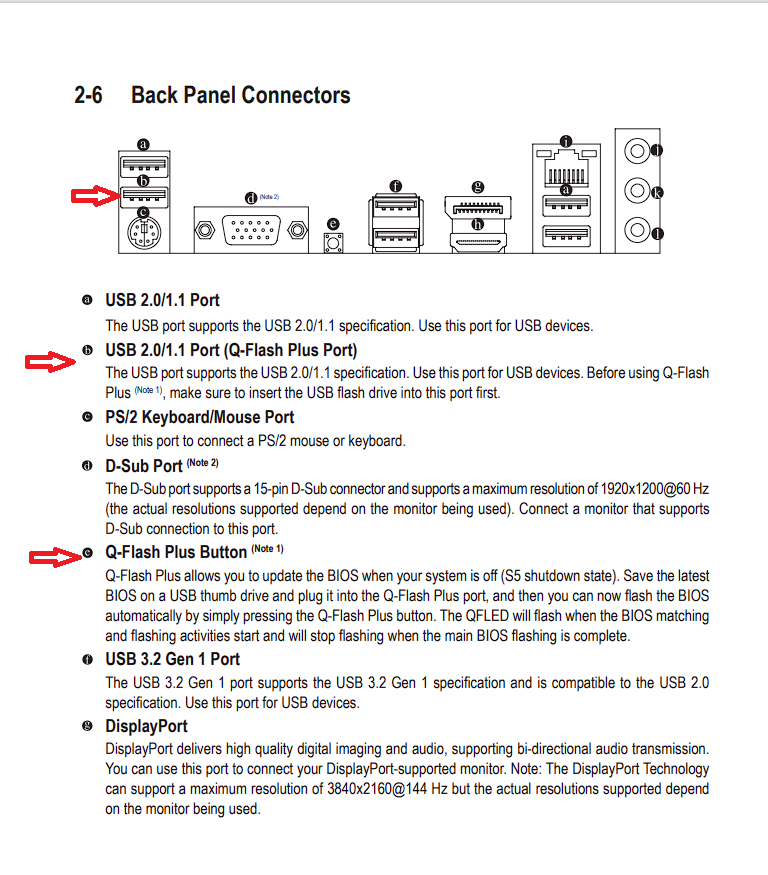 2-6 Back Panel Connectors

a
b
c
d (Note 2)
e
f
g
h
i
a
j
k
l

a USB 2.0/1.1 Port
The USB port supports the USB 2.0/1.1 specification. Use this port for USB devices.

b USB 2.0/1.1 Port (Q-Flash Plus Port)
The USB port supports the USB 2.0/1.1 specification. Use this port for USB devices. Before using Q-Flash Plus (Note 1), make sure to insert the USB flash drive into this port first.

c PS/2 Keyboard/Mouse Port
Use this port to connect a PS/2 mouse or keyboard.

d D-Sub Port (Note 2)
The D-Sub port supports a 15-pin D-Sub connector and supports a maximum resolution of 1920x1200@60 Hz (the actual resolutions supported depend on the monitor being used). Connect a monitor that supports D-Sub connection to this port.

e Q-Flash Plus Button (Note 1)
Q-Flash Plus allows you to update the BIOS when your system is off (S5 shutdown state). Save the latest BIOS on a USB thumb drive and plug it into the Q-Flash Plus port, and then you can now flash the BIOS automatically by simply pressing the Q-Flash Plus button. The QFLED will flash when the BIOS matching and flashing activities start and will stop flashing when the main BIOS flashing is complete.

f USB 3.2 Gen 1 Port
The USB 3.2 Gen 1 port supports the USB 3.2 Gen 1 specification and is compatible to the USB 2.0 specification. Use this port for USB devices.

g DisplayPort
DisplayPort delivers high quality digital imaging and audio, supporting bi-directional audio transmission. You can use this port to connect your DisplayPort-supported monitor. Note: The DisplayPort Technology can support a maximum resolution of 3840x2160@144 Hz but the actual resolutions supported depend on the monitor being used.