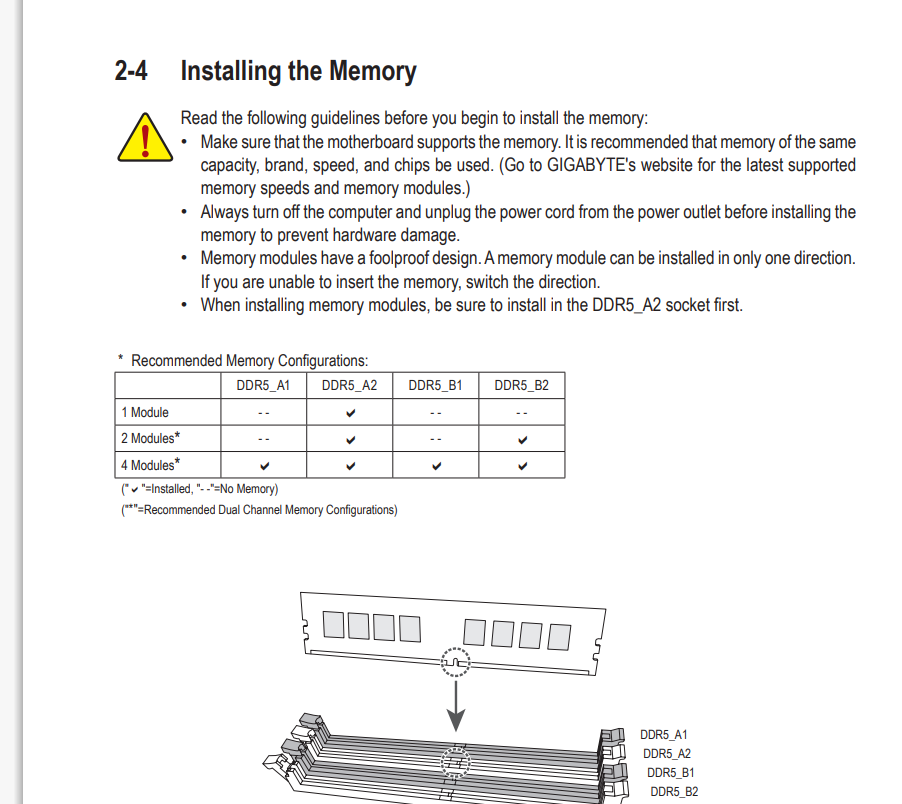 2-4 Installing the Memory

Read the following guidelines before you begin to install the memory:
• Make sure that the motherboard supports the memory. It is recommended that memory of the same capacity, brand, speed, and chips be used. (Go to GIGABYTE's website for the latest supported memory speeds and memory modules.)
• Always turn off the computer and unplug the power cord from the power outlet before installing the memory to prevent hardware damage.
• Memory modules have a foolproof design. A memory module can be installed in only one direction. If you are unable to insert the memory, switch the direction.
• When installing memory modules, be sure to install in the DDR5_A2 socket first.

* Recommended Memory Configurations:

| | DDR5_A1 | DDR5_A2 | DDR5_B1 | DDR5_B2 |
|---|---|---|---|---|
| 1 Module | - - | ✔ | - - | - - |
| 2 Modules* | - - | ✔ | - - | ✔ |
| 4 Modules* | ✔ | ✔ | ✔ | ✔ |

(" ✔ "=Installed, "- -"=No Memory)
("*"=Recommended Dual Channel Memory Configurations)

DDR5_A1
DDR5_A2
DDR5_B1
DDR5_B2