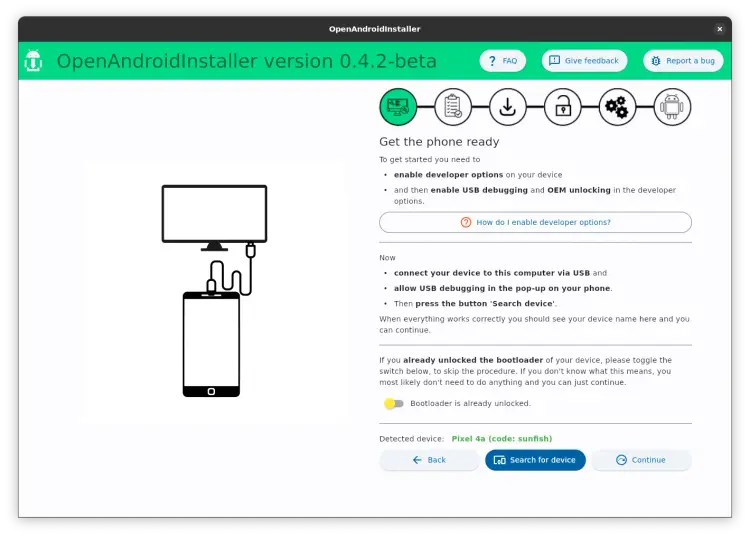 OpenAndroidInstaller

OpenAndroidInstaller version 0.4.2-beta

FAQ

Give feedback

Report a bug

Get the phone ready

To get started you need to

• enable developer options on your device

• and then enable USB debugging and OEM unlocking in the developer options.

How do I enable developer options?

Now

• connect your device to this computer via USB and

• allow USB debugging in the pop-up on your phone.

• Then press the button 'Search device'.

When everything works correctly you should see your device name here and you can continue.

If you already unlocked the bootloader of your device, please toggle the switch below, to skip the procedure. If you don't know what this means, you most likely don't need to do anything and you can just continue.

Bootloader is already unlocked.

Detected device: Pixel 4a (code: sunfish)

Back

Search for device

Continue