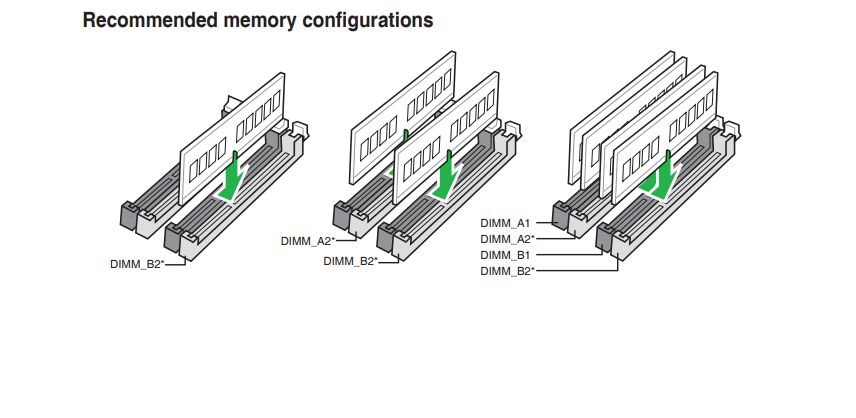 Recommended memory configurations

DIMM_B2*

DIMM_A2*
DIMM_B2*

DIMM_A1
DIMM_A2*
DIMM_B1
DIMM_B2*