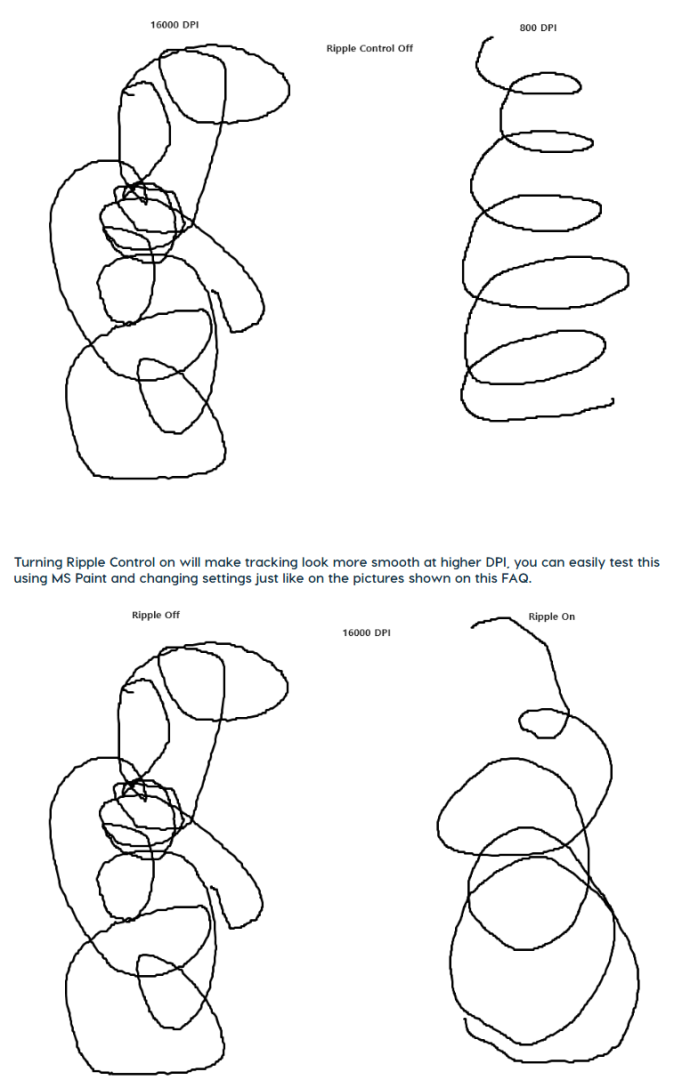 16000 DPI

Ripple Control Off

800 DPI

Turning Ripple Control on will make tracking look more smooth at higher DPI, you can easily test this using MS Paint and changing settings just like on the pictures shown on this FAQ.

Ripple Off

16000 DPI

Ripple On