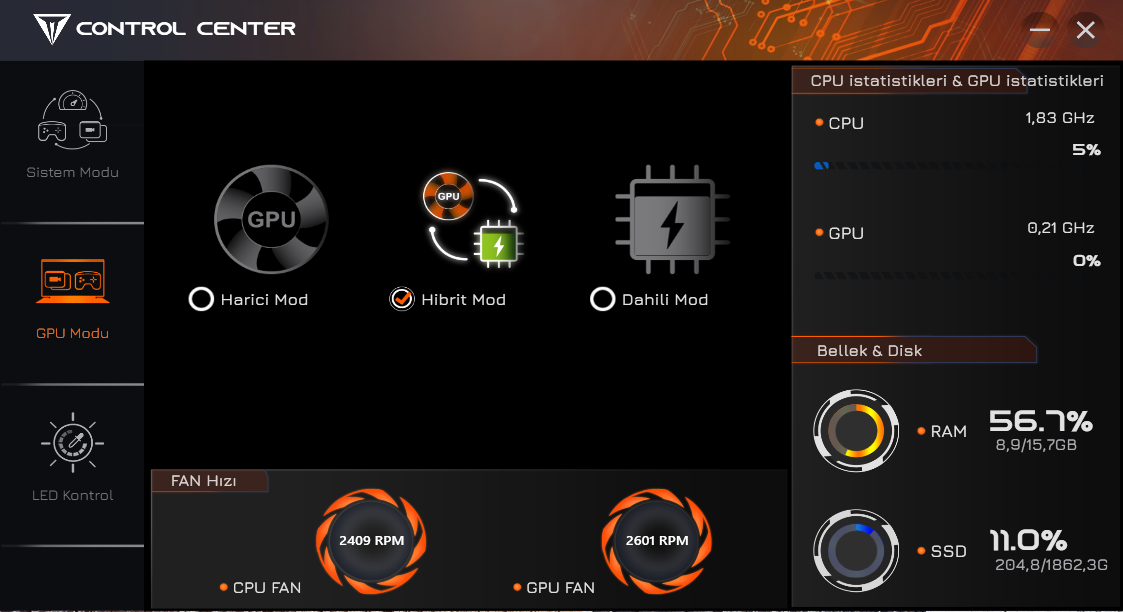 CONTROL CENTER

Sistem Modu

GPU Modu

LED Kontrol

GPU
Harici Mod

GPU
Hibrit Mod

Dahili Mod

FAN Hızı

2409 RPM
CPU FAN

2601 RPM
GPU FAN

CPU istatistikleri & GPU istatistikleri

CPU 1,83 GHz
5%

GPU 0,21 GHz
0%

Bellek & Disk

RAM 56.7%
8,9/15,7GB

SSD 11.0%
204,8/1862,3G