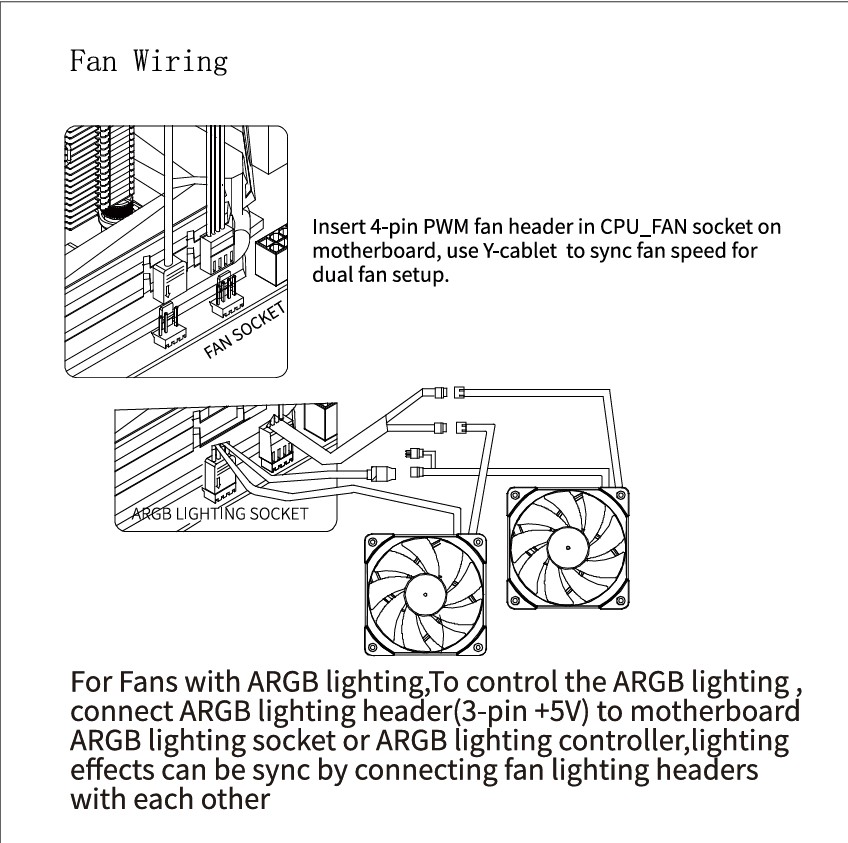 Fan Wiring

FAN SOCKET

Insert 4-pin PWM fan header in CPU_FAN socket on motherboard, use Y-cablet  to sync fan speed for dual fan setup.

ARGB LIGHTING SOCKET

For Fans with ARGB lighting,To control the ARGB lighting , connect ARGB lighting header(3-pin +5V) to motherboard ARGB lighting socket or ARGB lighting controller,lighting effects can be sync by connecting fan lighting headers with each other