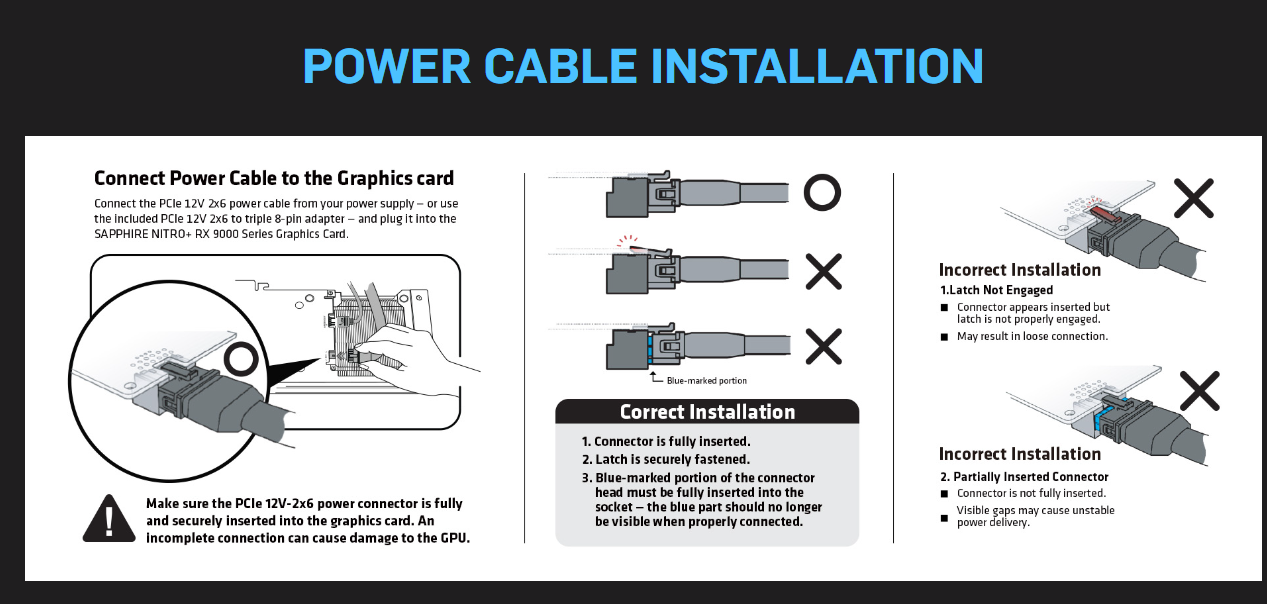 POWER CABLE INSTALLATION

Connect Power Cable to the Graphics card

Connect the PCIe 12V 2x6 power cable from your power supply – or use the included PCIe 12V 2x6 to triple 8-pin adapter – and plug it into the SAPPHIRE NITRO+ RX 9000 Series Graphics Card.

Make sure the PCIe 12V-2x6 power connector is fully and securely inserted into the graphics card. An incomplete connection can cause damage to the GPU.

Blue-marked portion

Correct Installation

1. Connector is fully inserted.
2. Latch is securely fastened.
3. Blue-marked portion of the connector head must be fully inserted into the socket – the blue part should no longer be visible when properly connected.

Incorrect Installation
1.Latch Not Engaged
■ Connector appears inserted but latch is not properly engaged.
■ May result in loose connection.

Incorrect Installation
2. Partially Inserted Connector
■ Connector is not fully inserted.
■ Visible gaps may cause unstable power delivery.