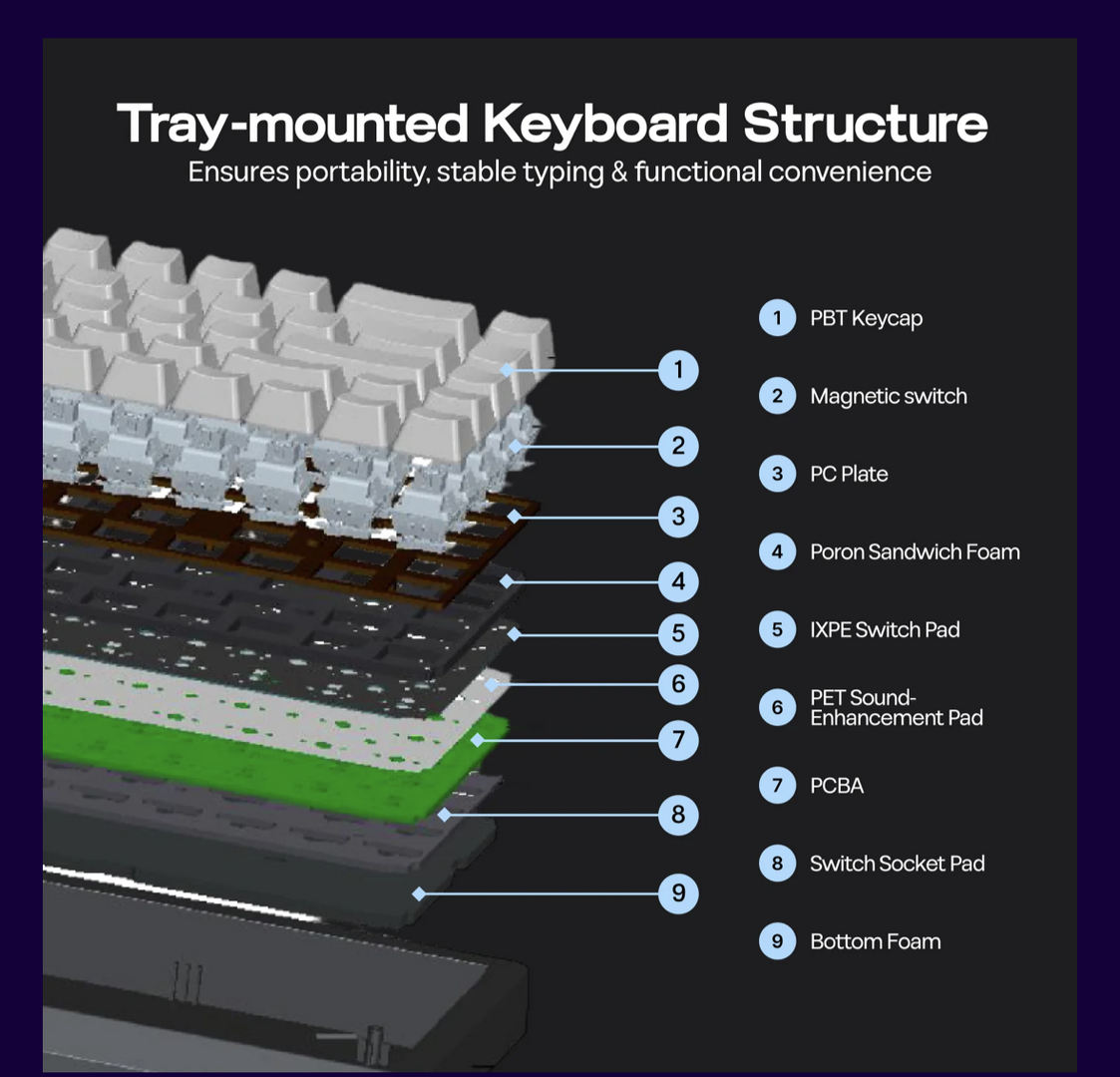 Tray-mounted Keyboard Structure

Ensures portability, stable typing & functional convenience

1
2
3
4
5
6
7
8
9

1 PBT Keycap

2 Magnetic switch

3 PC Plate

4 Poron Sandwich Foam

5 IXPE Switch Pad

6 PET Sound-Enhancement Pad

7 PCBA

8 Switch Socket Pad

9 Bottom Foam