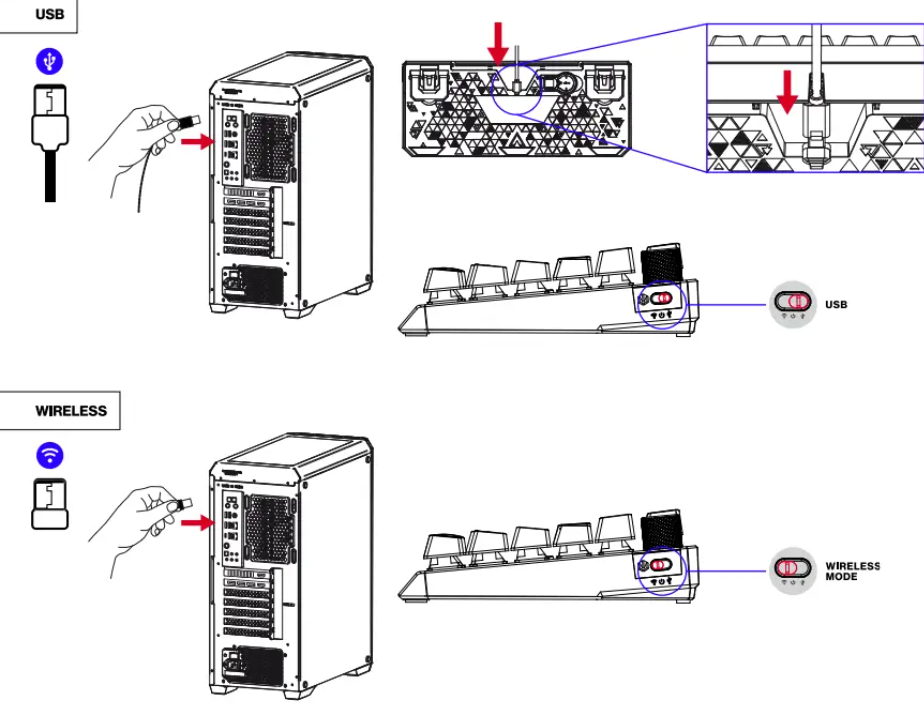 USB

USB

WIRELESS

WIRELESS MODE