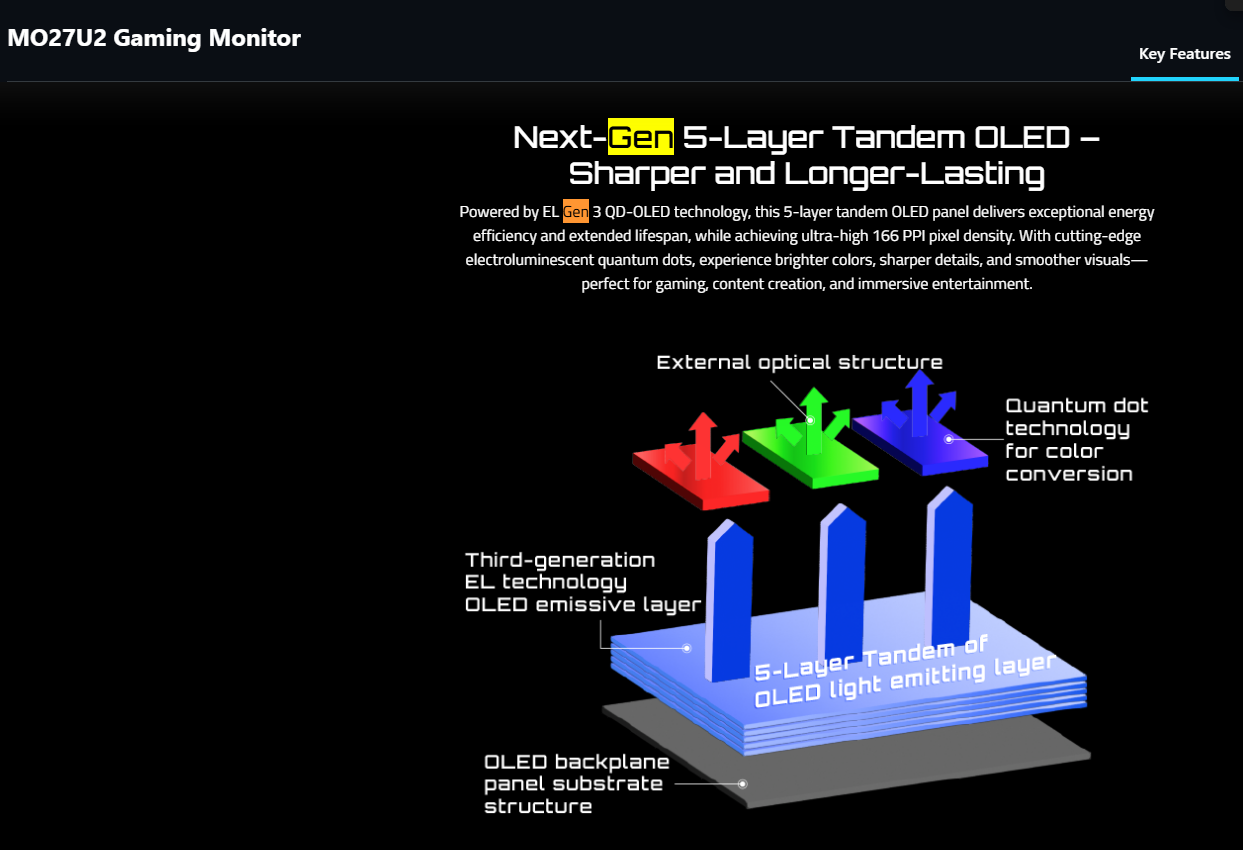 MO27U2 Gaming Monitor

Key Features

Next-Gen 5-Layer Tandem OLED – Sharper and Longer-Lasting

Powered by EL Gen 3 QD-OLED technology, this 5-layer tandem OLED panel delivers exceptional energy efficiency and extended lifespan, while achieving ultra-high 166 PPI pixel density. With cutting-edge electroluminescent quantum dots, experience brighter colors, sharper details, and smoother visuals—perfect for gaming, content creation, and immersive entertainment.

External optical structure

Quantum dot technology for color conversion

Third-generation EL technology OLED emissive layer

5-Layer Tandem of OLED light emitting layer

OLED backplane panel substrate structure