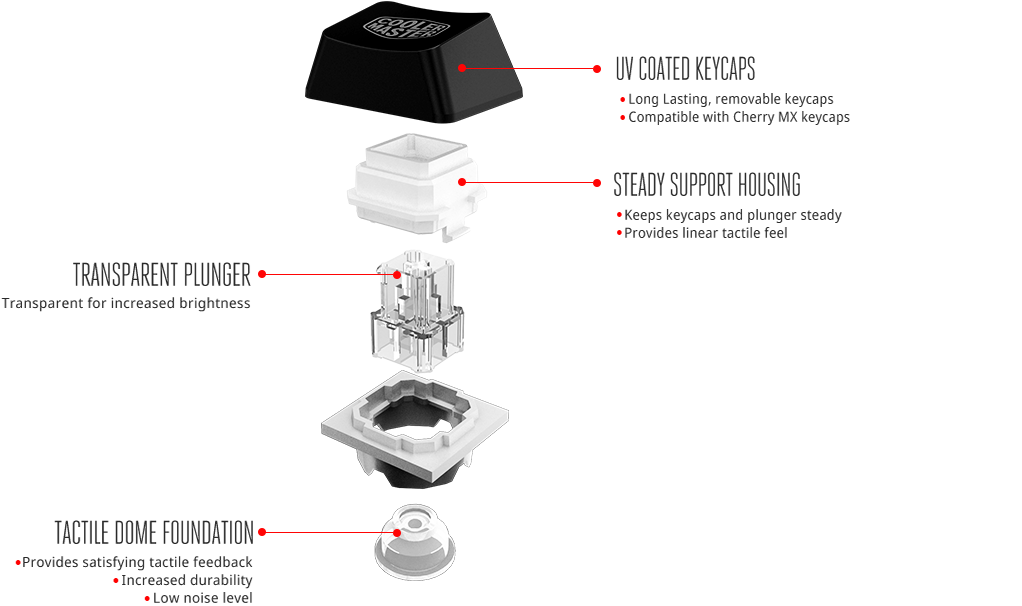 COOLER MASTER

UV COATED KEYCAPS
• Long Lasting, removable keycaps
• Compatible with Cherry MX keycaps

STEADY SUPPORT HOUSING
• Keeps keycaps and plunger steady
• Provides linear tactile feel

TRANSPARENT PLUNGER
Transparent for increased brightness

TACTILE DOME FOUNDATION
• Provides satisfying tactile feedback
• Increased durability
• Low noise level