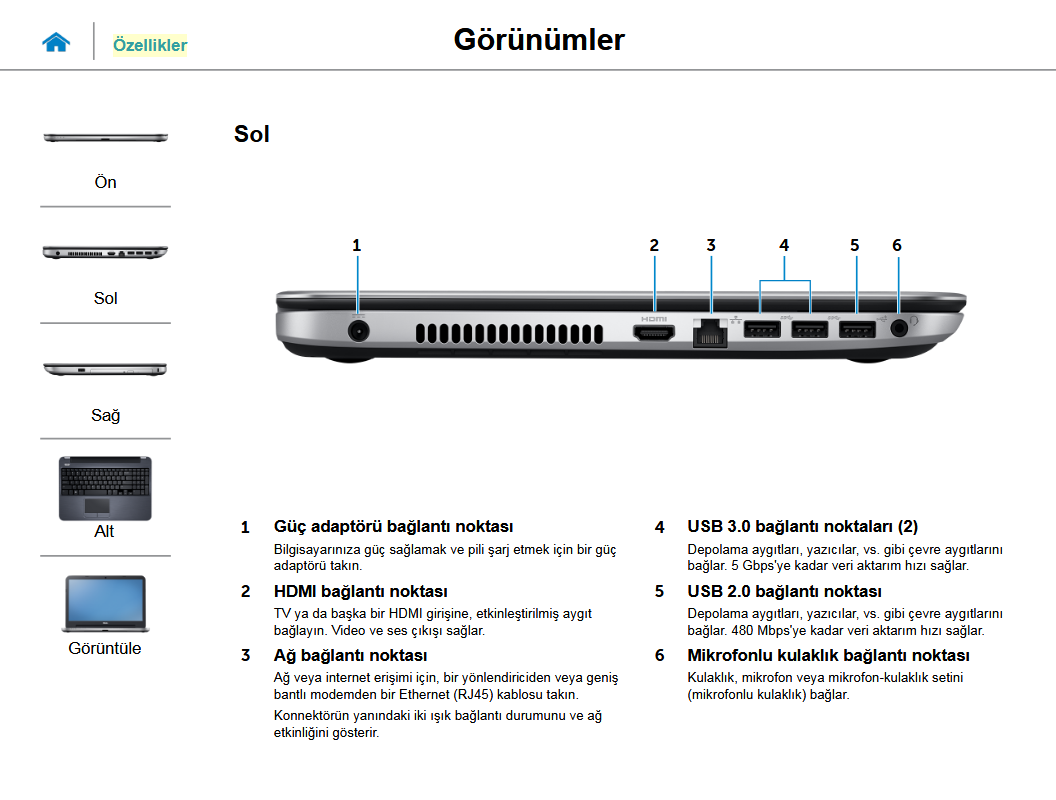 Özellikler

Görünümler

Ön

Sol

Sağ

Alt

Görüntüle

Sol

1 2 3 4 5 6

HDMI

1 Güç adaptörü bağlantı noktası
Bilgisayarınıza güç sağlamak ve pili şarj etmek için bir güç adaptörü takın.

2 HDMI bağlantı noktası
TV ya da başka bir HDMI girişine, etkinleştirilmiş aygıt bağlayın. Video ve ses çıkışı sağlar.

3 Ağ bağlantı noktası
Ağ veya internet erişimi için, bir yönlendiriciden veya geniş bantlı modemden bir Ethernet (RJ45) kablosu takın.
Konnektörün yanındaki iki ışık bağlantı durumunu ve ağ etkinliğini gösterir.

4 USB 3.0 bağlantı noktaları (2)
Depolama aygıtları, yazıcılar, vs. gibi çevre aygıtlarını bağlar. 5 Gbps'ye kadar veri aktarım hızı sağlar.

5 USB 2.0 bağlantı noktası
Depolama aygıtları, yazıcılar, vs. gibi çevre aygıtlarını bağlar. 480 Mbps'ye kadar veri aktarım hızı sağlar.

6 Mikrofonlu kulaklık bağlantı noktası
Kulaklık, mikrofon veya mikrofon-kulaklık setini (mikrofonlu kulaklık) bağlar.