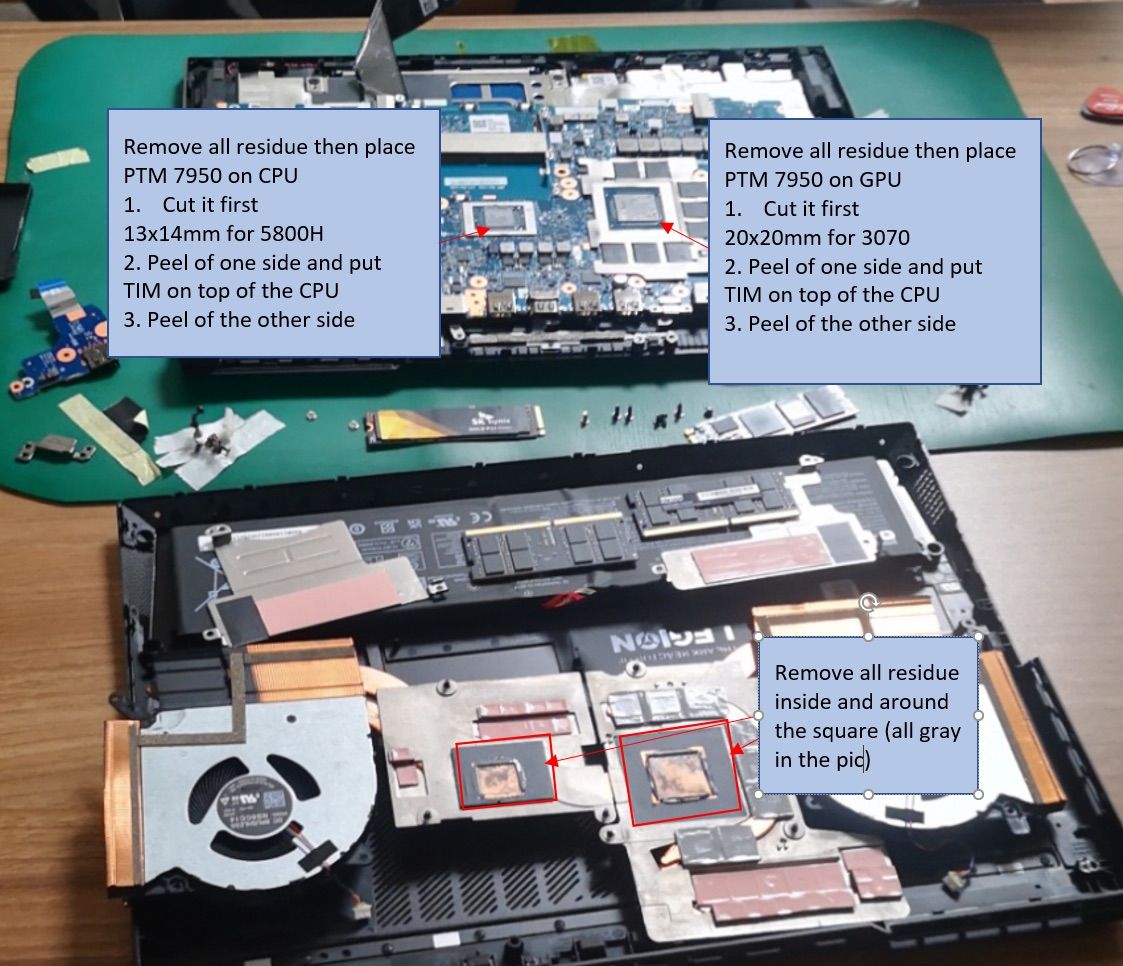 Remove all residue then place PTM 7950 on CPU
1. Cut it first
13x14mm for 5800H
2. Peel of one side and put TIM on top of the CPU
3. Peel of the other side

Remove all residue then place PTM 7950 on GPU
1. Cut it first
20x20mm for 3070
2. Peel of one side and put TIM on top of the CPU
3. Peel of the other side

SK hynix

LEGION

Remove all residue inside and around the square (all gray in the pic)