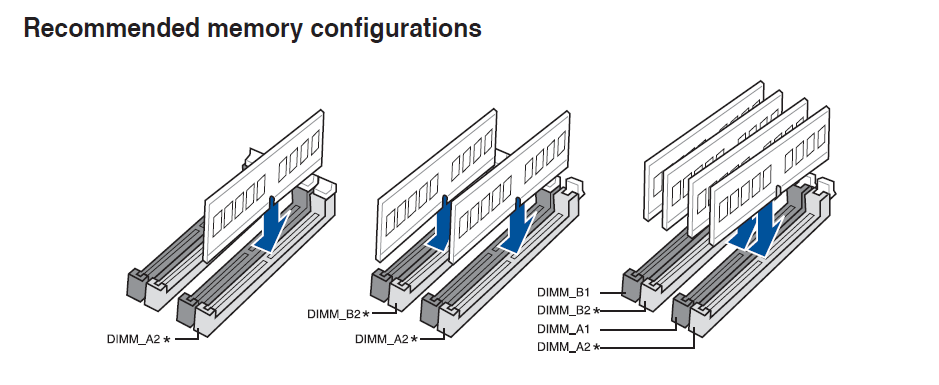 Recommended memory configurations

DIMM_A2 *

DIMM_B2 *

DIMM_A2 *

DIMM_B1

DIMM_B2 *

DIMM_A1

DIMM_A2 *