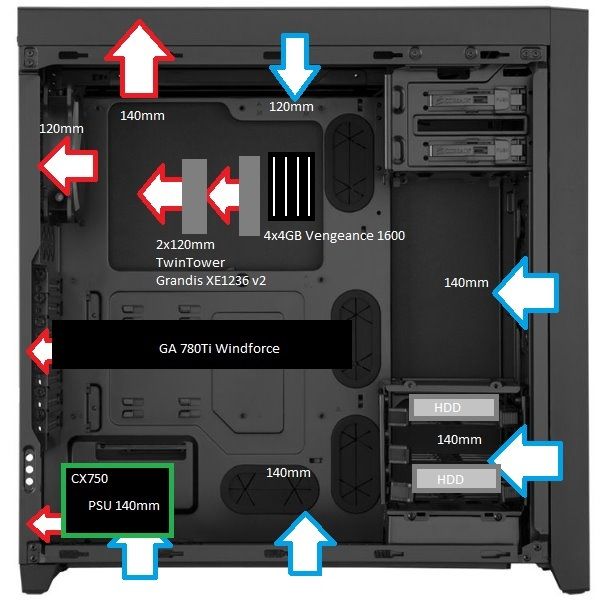 140mm

120mm

120mm

2x120mm
TwinTower
Grandis XE1236 v2

4x4GB Vengeance 1600

140mm

GA 780Ti Windforce

HDD

140mm

HDD

140mm

CX750

PSU 140mm