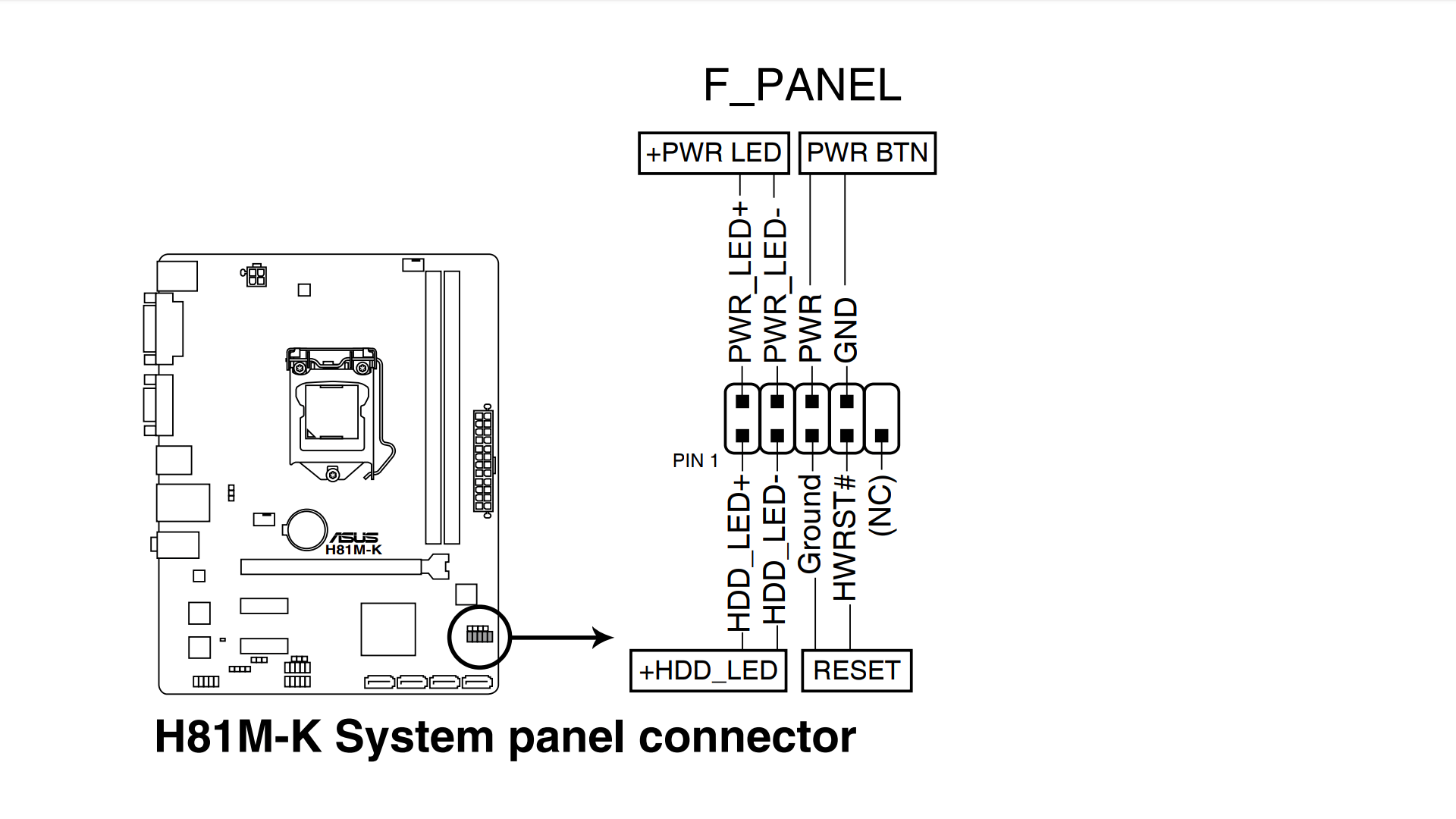 F_PANEL

+PWR LED

PWR BTN

PWR_LED+
PWR_LED-
PWR
GND

PIN 1

HDD_LED+
HDD_LED-
Ground
HWRST#
(NC)

+HDD_LED

RESET

ASUS
H81M-K

H81M-K System panel connector