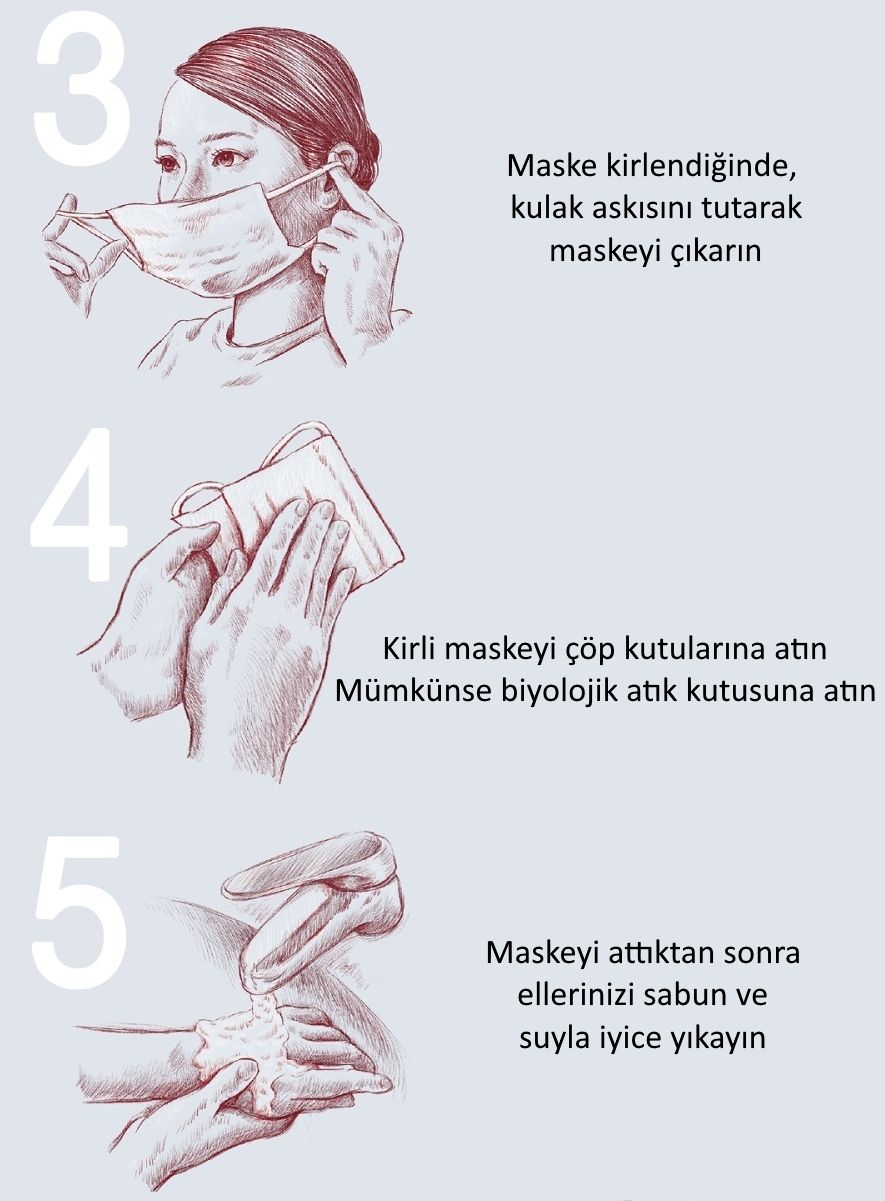 3

Maske kirlendiğinde, kulak askısını tutarak maskeyi çıkarın

4

Kirli maskeyi çöp kutularına atın
Mümkünse biyolojik atık kutusuna atın

5

Maskeyi attıktan sonra ellerinizi sabun ve suyla iyice yıkayın