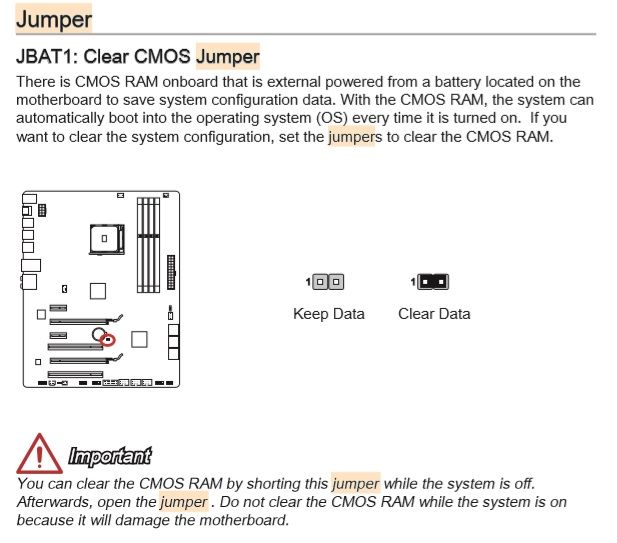 Jumper

JBAT1: Clear CMOS Jumper

There is CMOS RAM onboard that is external powered from a battery located on the motherboard to save system configuration data. With the CMOS RAM, the system can automatically boot into the operating system (OS) every time it is turned on. If you want to clear the system configuration, set the jumpers to clear the CMOS RAM.

1

Keep Data

1

Clear Data

Important

You can clear the CMOS RAM by shorting this jumper while the system is off. Afterwards, open the jumper . Do not clear the CMOS RAM while the system is on because it will damage the motherboard.