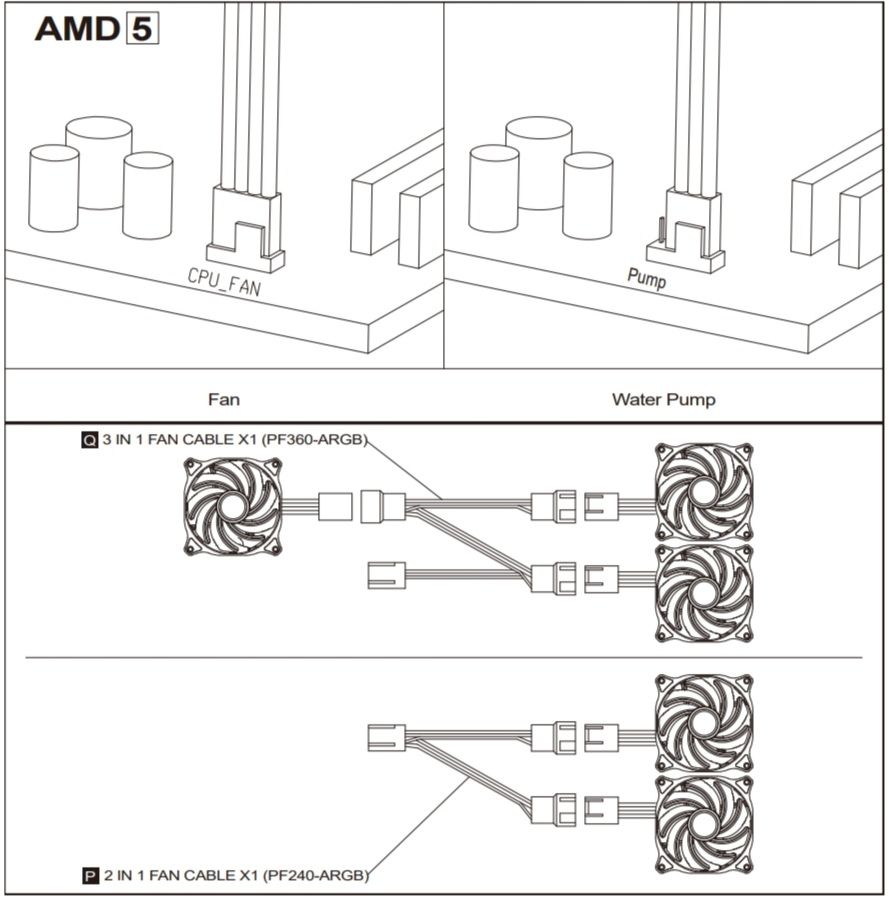 AMD 5

CPU_FAN

Pump

Fan

Water Pump

Q 3 IN 1 FAN CABLE X1 (PF360-ARGB)

P 2 IN 1 FAN CABLE X1 (PF240-ARGB)