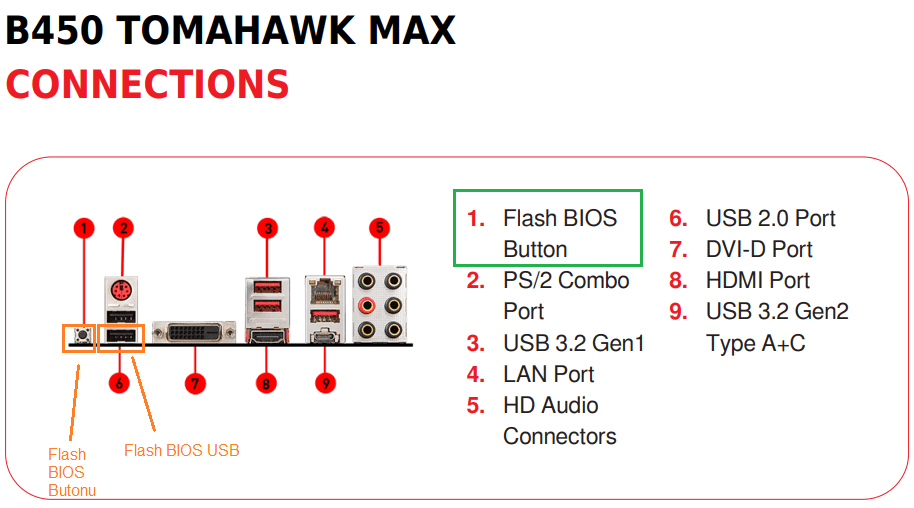 B450 TOMAHAWK MAX
CONNECTIONS

1 2 3 4 5

6 7 8 9

Flash BIOS Butonu

Flash BIOS USB

1. Flash BIOS Button
2. PS/2 Combo Port
3. USB 3.2 Gen1
4. LAN Port
5. HD Audio Connectors

6. USB 2.0 Port
7. DVI-D Port
8. HDMI Port
9. USB 3.2 Gen2 Type A+C