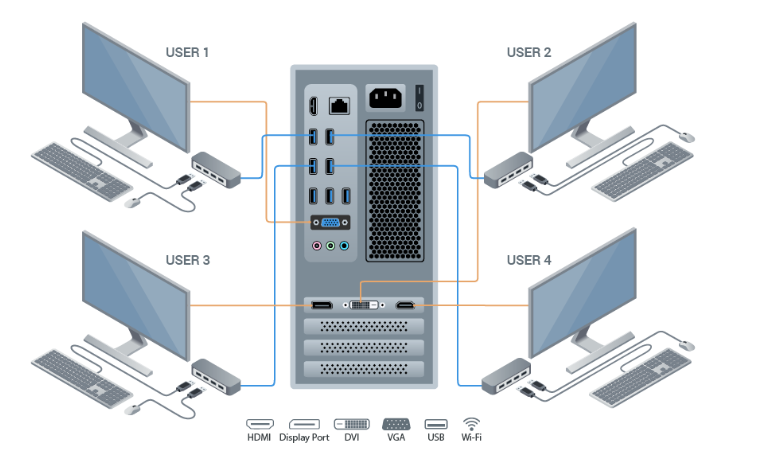 USER 1

USER 2

USER 3

USER 4

HDMI Display Port DVI VGA USB Wi-Fi