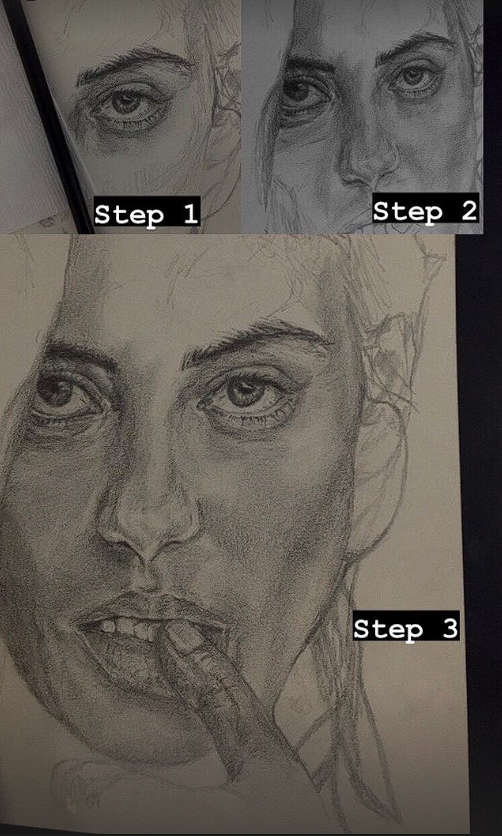 Step 1
Step 2
Step 3