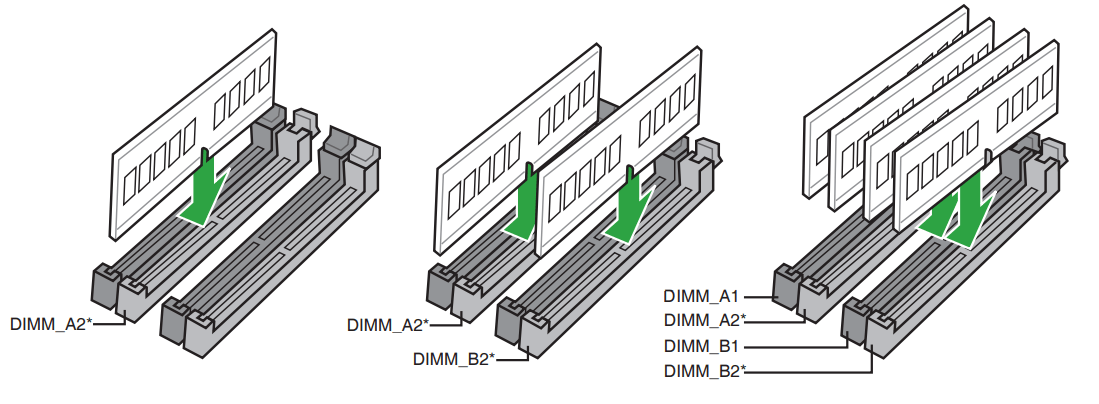 DIMM_A2*

DIMM_A2*
DIMM_B2*

DIMM_A1
DIMM_A2*
DIMM_B1
DIMM_B2*