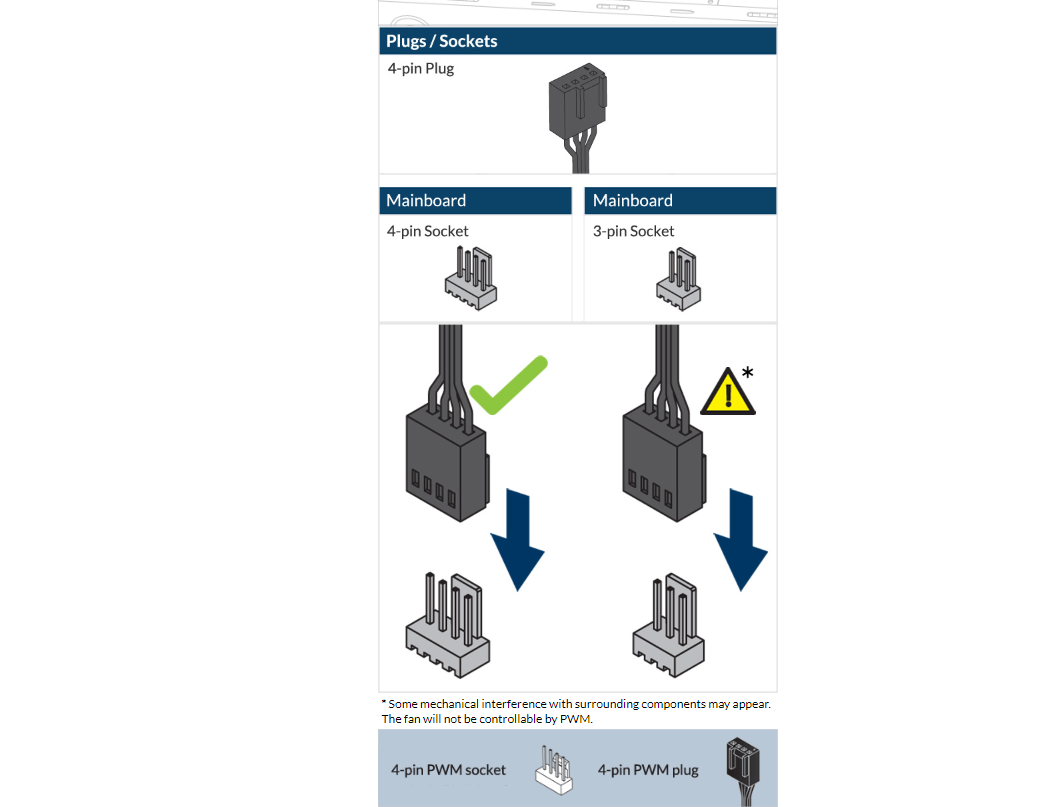 Plugs / Sockets

4-pin Plug

Mainboard

4-pin Socket

Mainboard

3-pin Socket

*

* Some mechanical interference with surrounding components may appear. The fan will not be controllable by PWM.

4-pin PWM socket

4-pin PWM plug