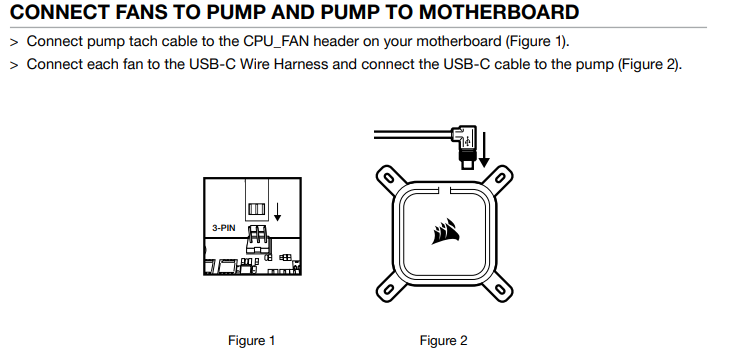 CONNECT FANS TO PUMP AND PUMP TO MOTHERBOARD

> Connect pump tach cable to the CPU_FAN header on your motherboard (Figure 1).

> Connect each fan to the USB-C Wire Harness and connect the USB-C cable to the pump (Figure 2).

3-PIN

Figure 1

Figure 2