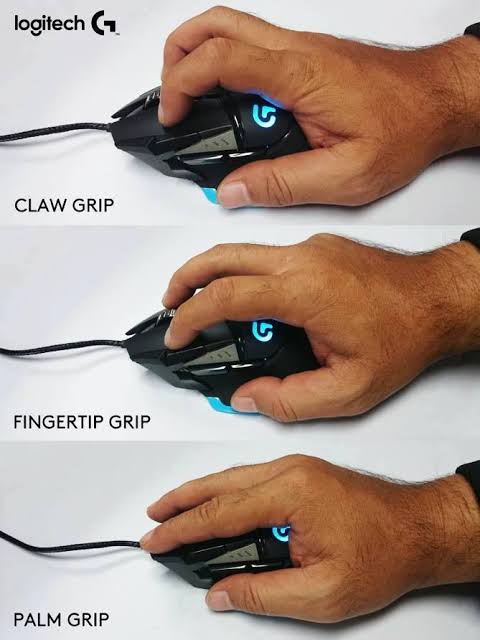 logitech G

CLAW GRIP

FINGERTIP GRIP

PALM GRIP