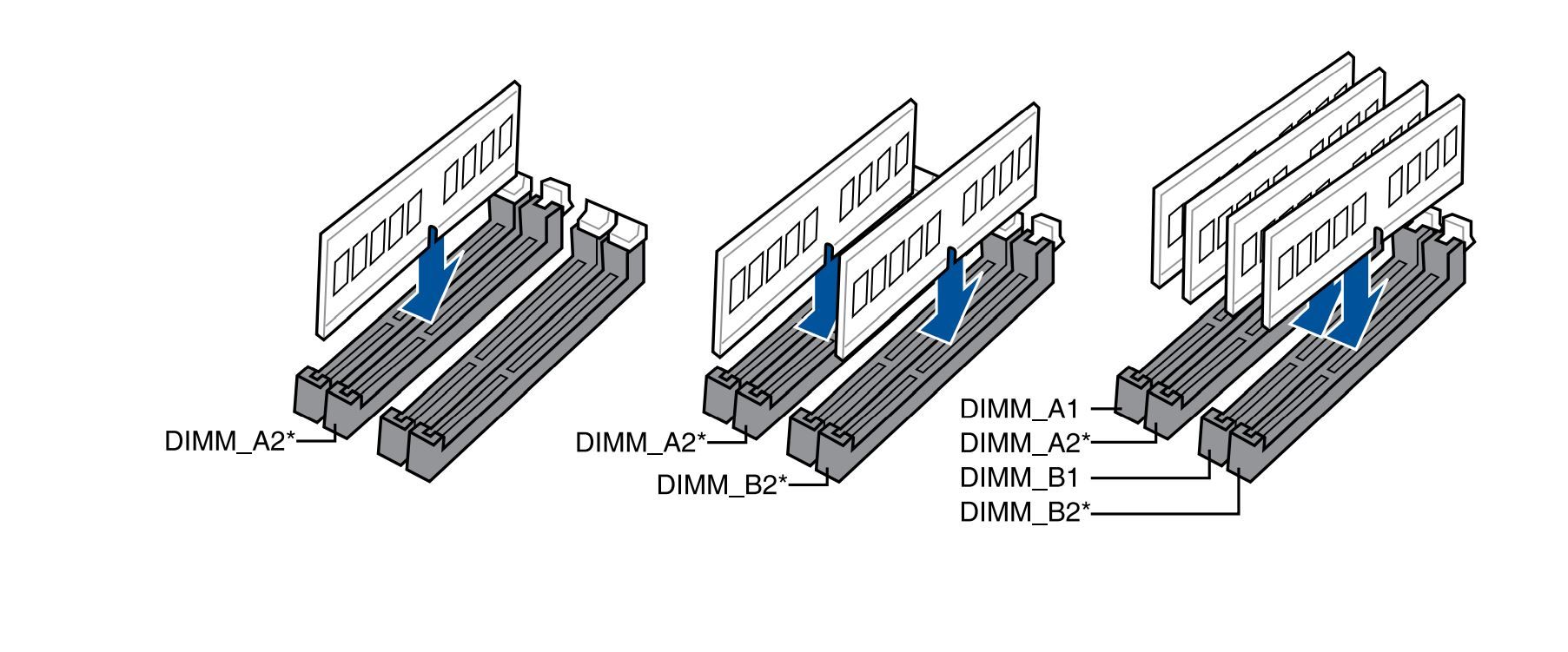 DIMM_A2*

DIMM_A2*
DIMM_B2*

DIMM_A1
DIMM_A2*
DIMM_B1
DIMM_B2*