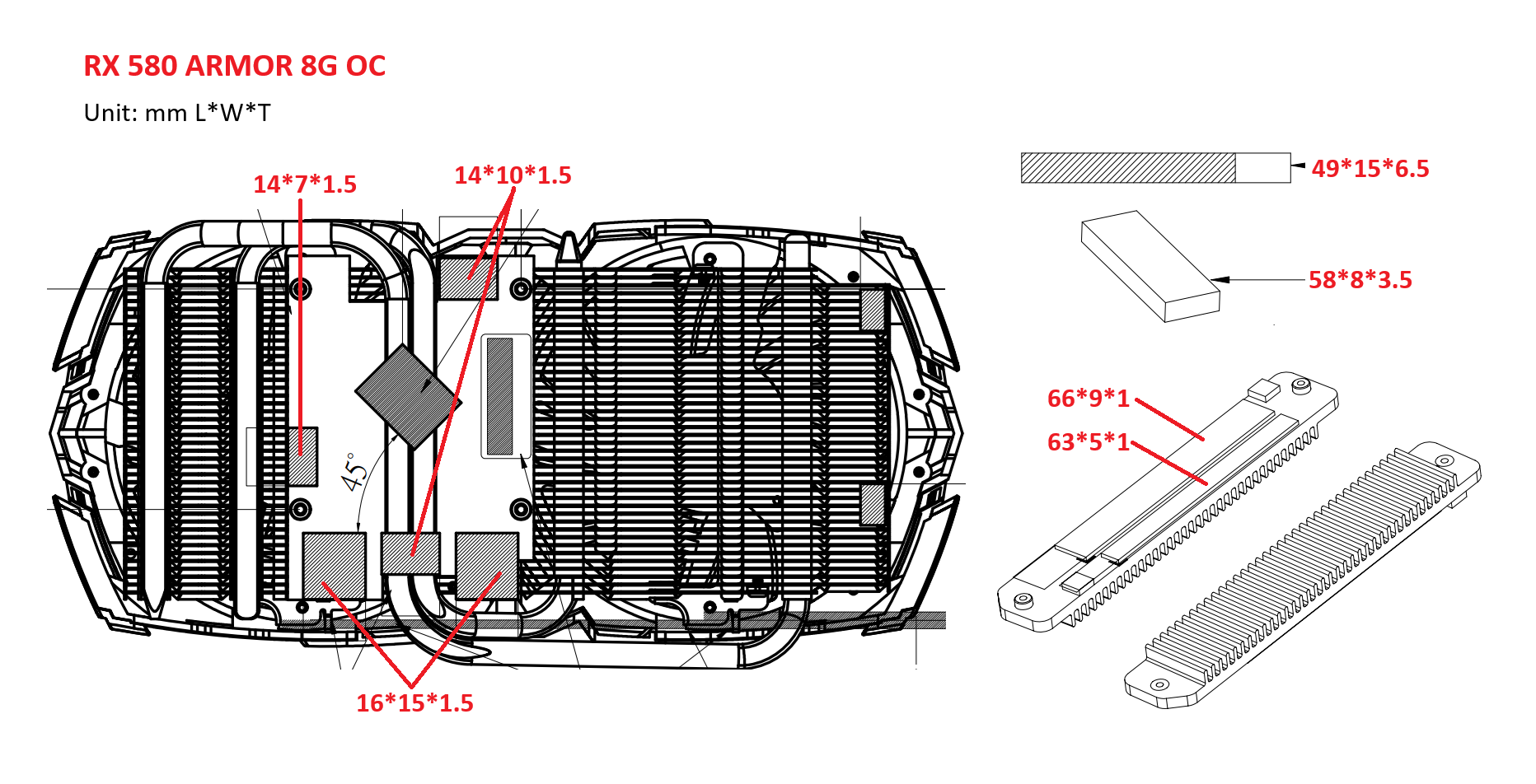 RX 580 ARMOR 8G OC

Unit: mm L*W*T

14*7*1.5

14*10*1.5

45°

16*15*1.5

49*15*6.5

58*8*3.5

66*9*1

63*5*1