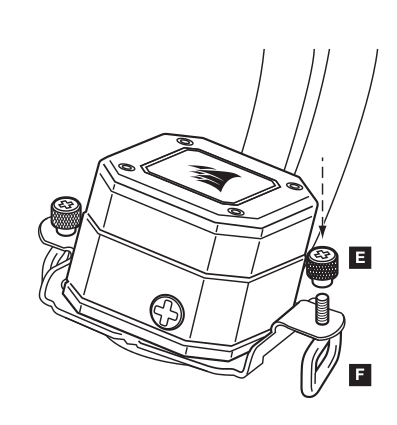 E

F