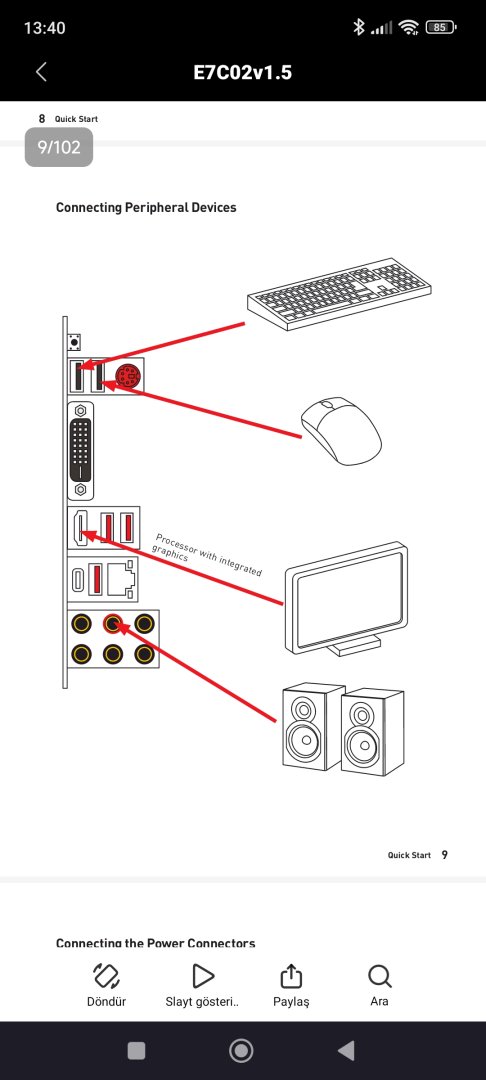 13:40

85

E7C02v1.5

8 Quick Start

9/102

Connecting Peripheral Devices

Processor with integrated graphics

Quick Start 9

Connecting the Power Connectors

Döndür

Slayt gösteri..

Paylaş

Ara