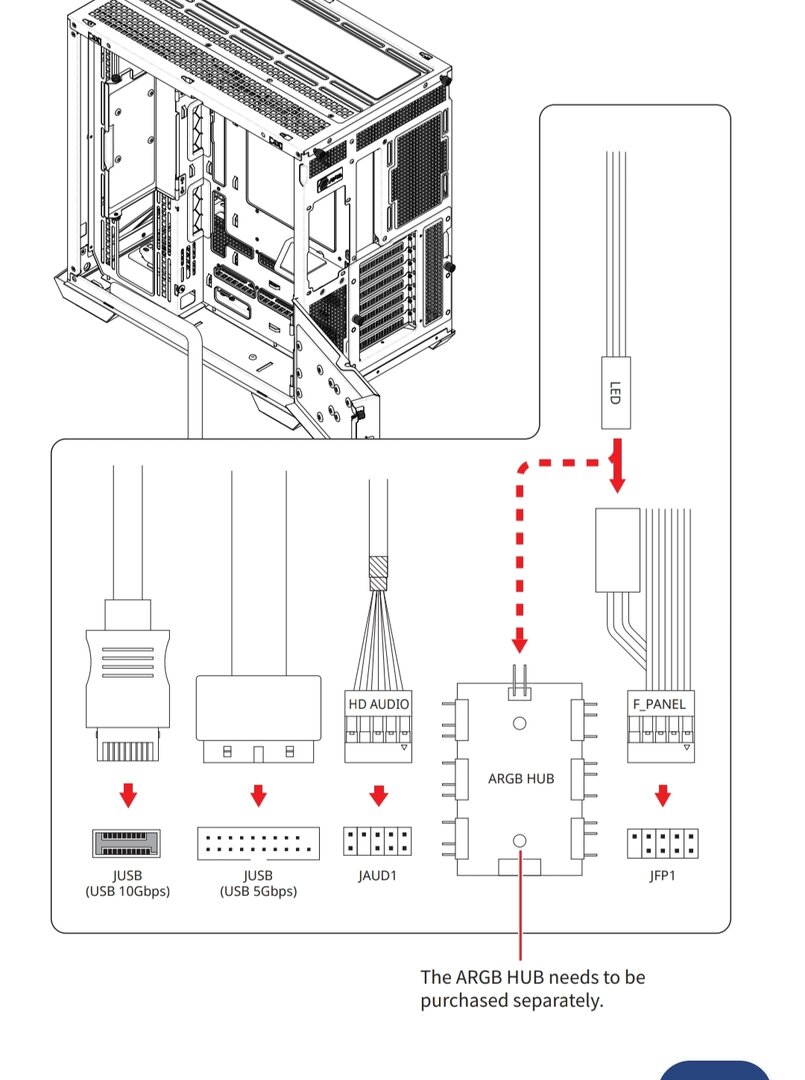 LED

HD AUDIO

ARGB HUB

F_PANEL

JUSB
(USB 10Gbps)

JUSB
(USB 5Gbps)

JAUD1

JFP1

The ARGB HUB needs to be purchased separately.