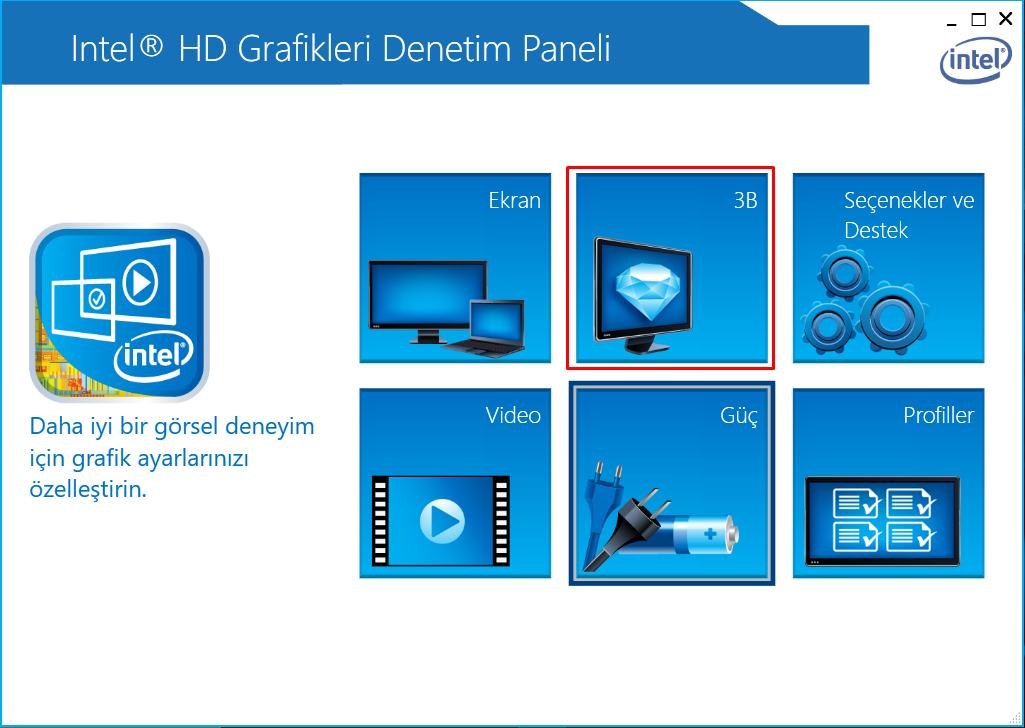 Intel® HD Grafikleri Denetim Paneli

intel

intel

Daha iyi bir görsel deneyim için grafik ayarlarınızı özelleştirin.

Ekran

3B

Seçenekler ve Destek

Video

Güç

Profiller