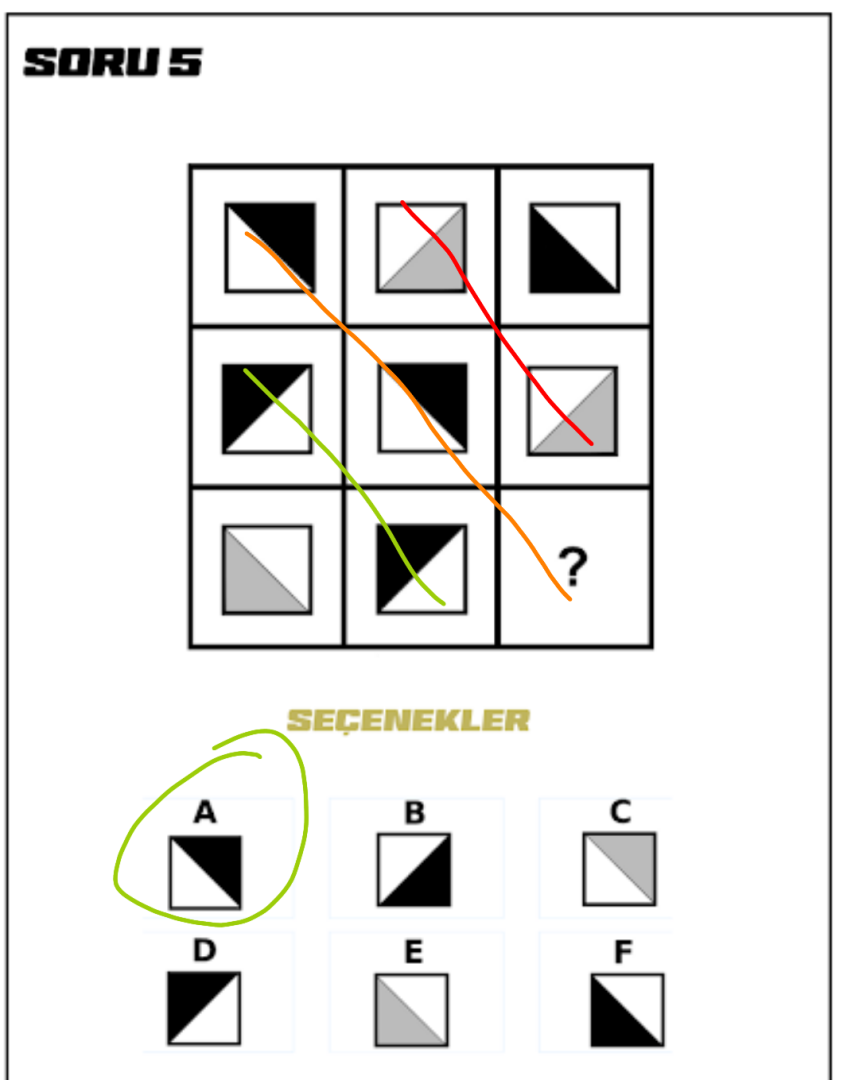 SORU 5

?

SEÇENEKLER

A

B

C

D

E

F